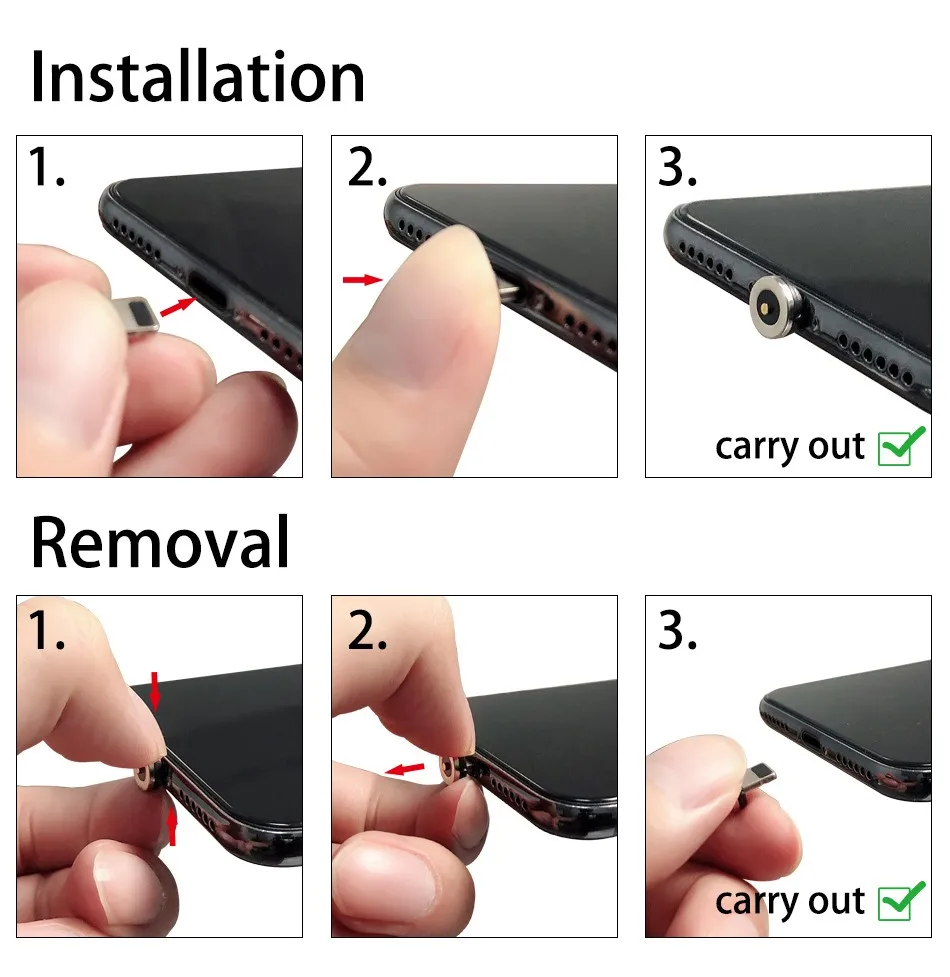 Installation

1.

2.

3.

carry out

Removal

1.

2.

3.

carry out