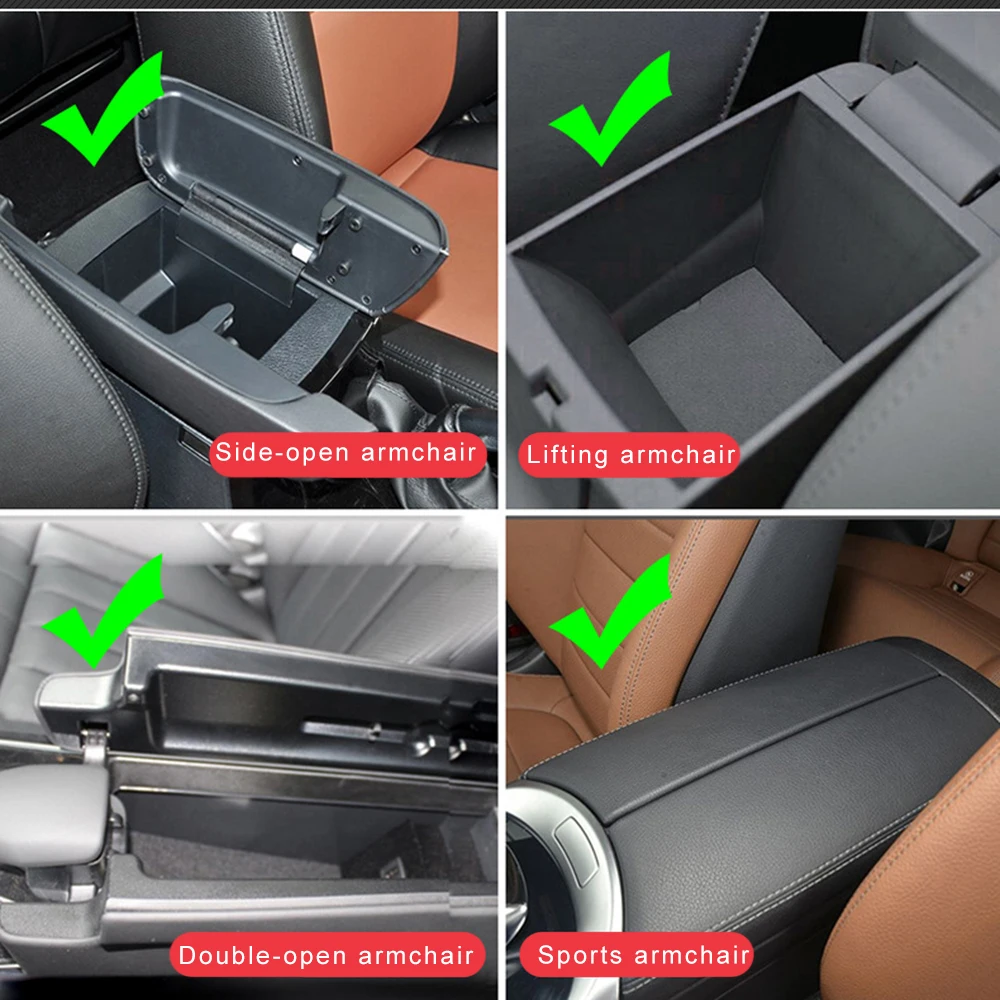 Side-open armchair

Lifting armchair

Double-open armchair

Sports armchair