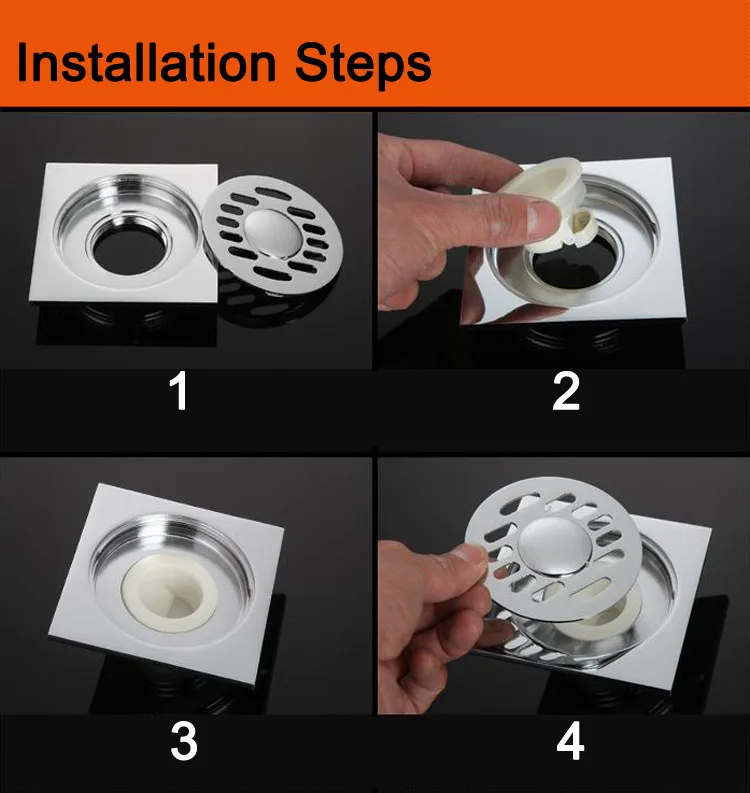 Installation Steps

1

2

3

4