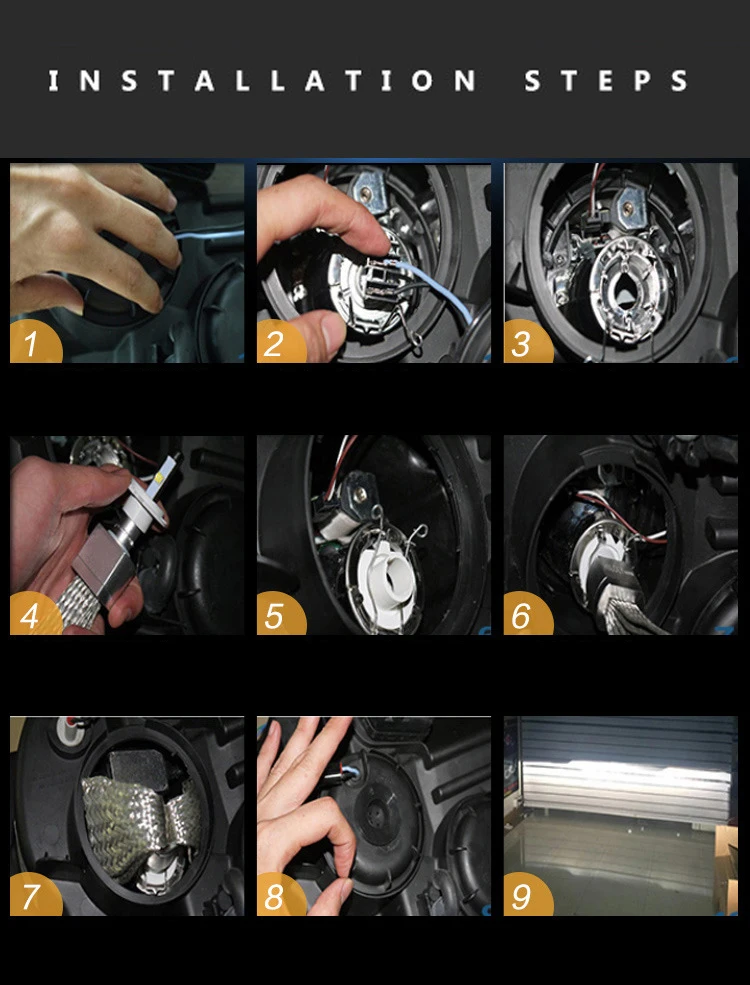 INSTALLATION STEPS

1

2

3

4

5

6

7

8

9