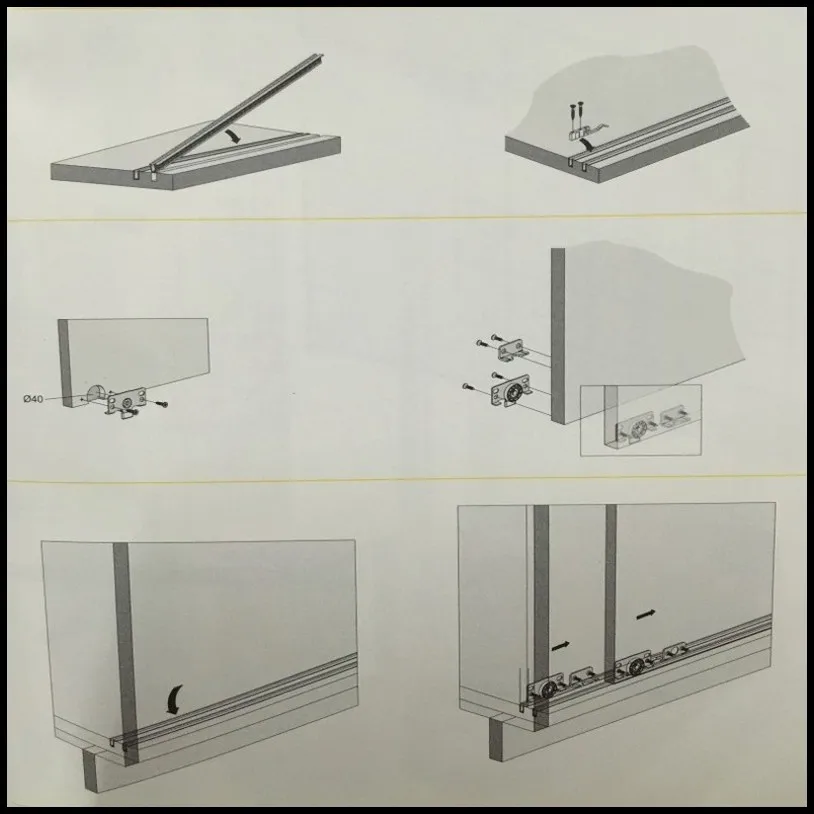 Ø40