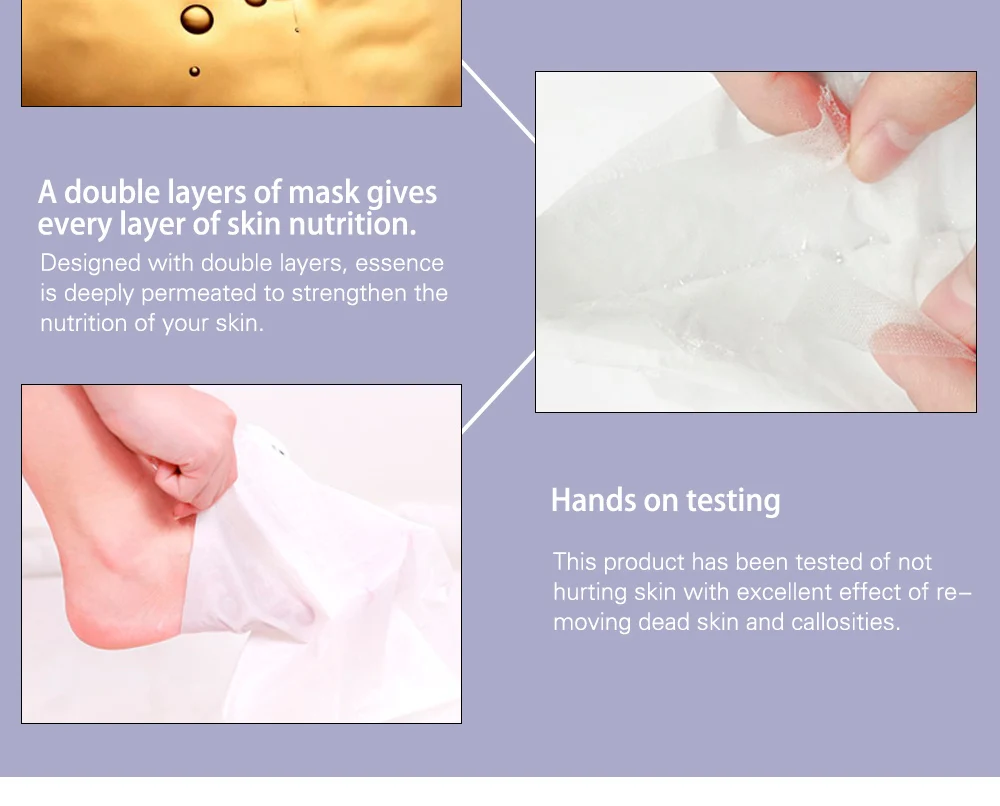 A double layers of mask gives every layer of skin nutrition.

Designed with double layers, essence is deeply permeated to strengthen the nutrition of your skin.

Hands on testing

This product has been tested of not hurting skin with excellent effect of removing dead skin and callosities.