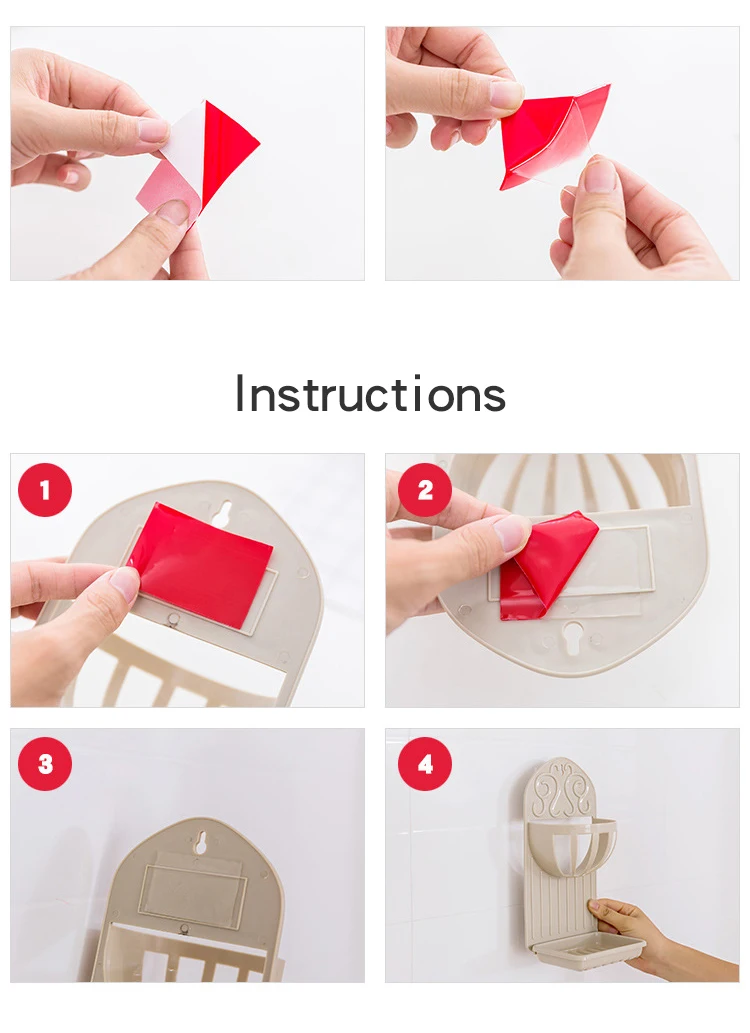 Instructions

1

2

3

4