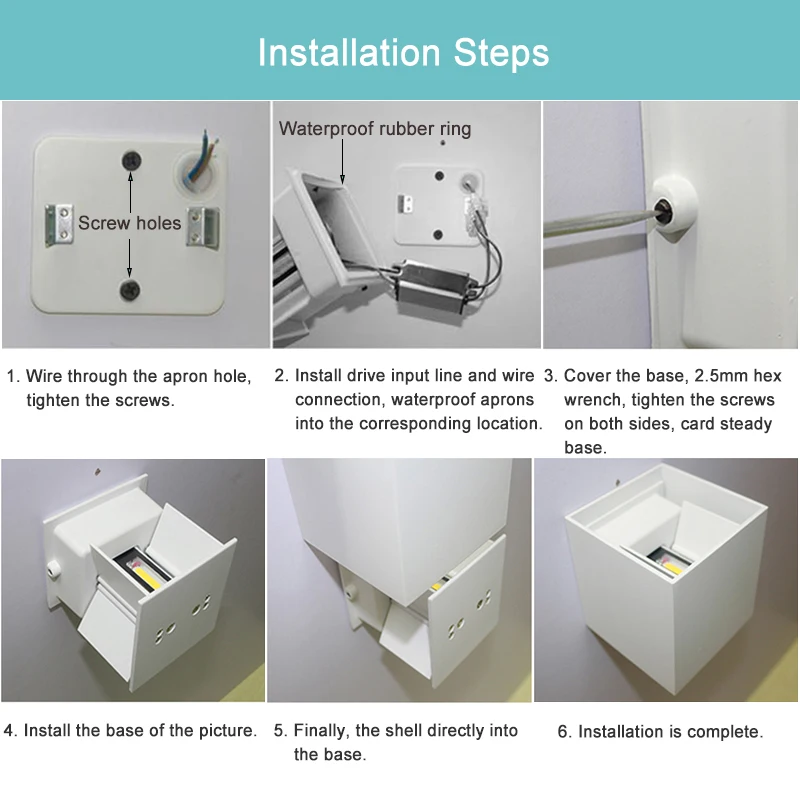 Installation Steps

Screw holes

Waterproof rubber ring

1. Wire through the apron hole, tighten the screws.

2. Install drive input line and wire connection, waterproof aprons into the corresponding location.

3. Cover the base, 2.5mm hex wrench, tighten the screws on both sides, card steady base.

4. Install the base of the picture.

5. Finally, the shell directly into the base.

6. Installation is complete.