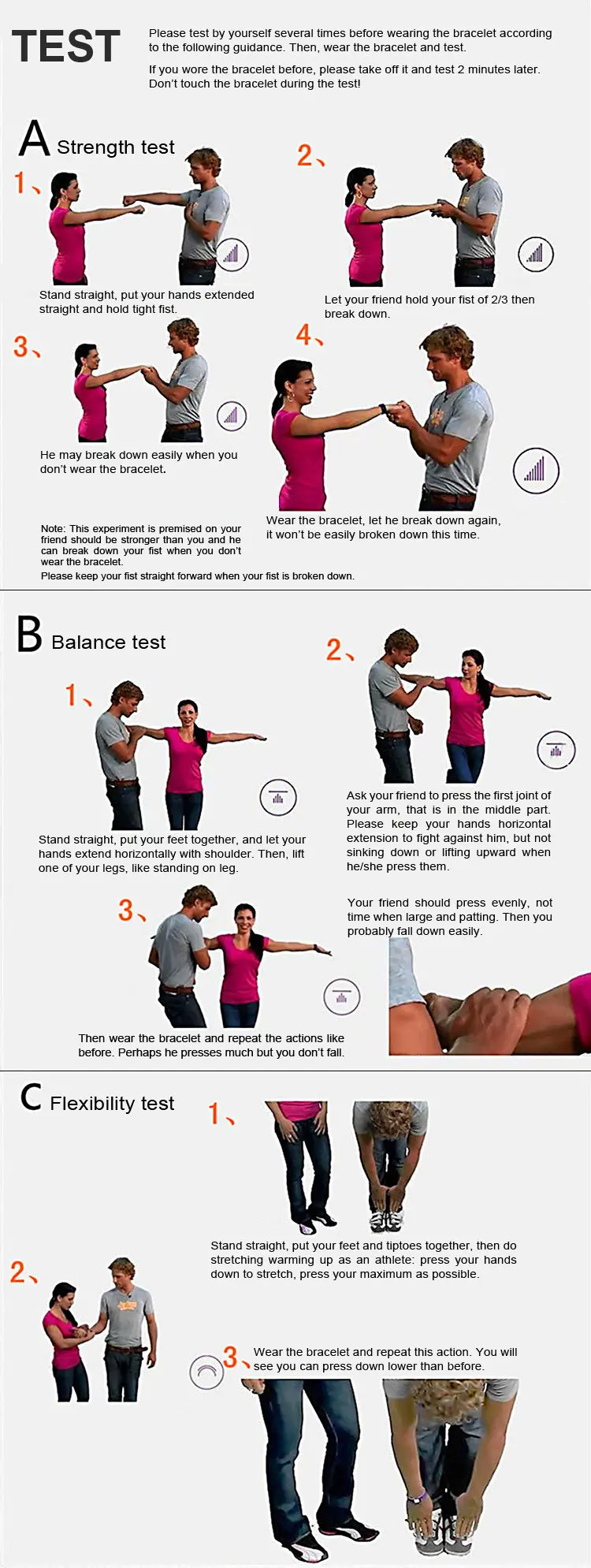 TEST

Please test by yourself several times before wearing the bracelet according to the following guidance. Then, wear the bracelet and test.

If you wore the bracelet before, please take off it and test 2 minutes later. Don't touch the bracelet during the test!

A Strength test

1、

Stand straight, put your hands extended straight and hold tight fist.

2、

Let your friend hold your fist of 2/3 then break down.

3、

He may break down easily when you don't wear the bracelet.

4、

Wear the bracelet, let he break down again, it won't be easily broken down this time.

Note: This experiment is premised on your friend should be stronger than you and he can break down your fist when you don't wear the bracelet.
Please keep your fist straight forward when your fist is broken down.

B Balance test

1、

Stand straight, put your feet together, and let your hands extend horizontally with shoulder. Then, lift one of your legs, like standing on leg.

2、

Ask your friend to press the first joint of your arm, that is in the middle part. Please keep your hands horizontal extension to fight against him, but not sinking down or lifting upward when he/she press them.

Your friend should press evenly, not time when large and patting. Then you probably fall down easily.

3、

Then wear the bracelet and repeat the actions like before. Perhaps he presses much but you don't fall.

C Flexibility test

1、

Stand straight, put your feet and tiptoes together, then do stretching warming up as an athlete: press your hands down to stretch, press your maximum as possible.

2、

3、

Wear the bracelet and repeat this action. You will see you can press down lower than before.