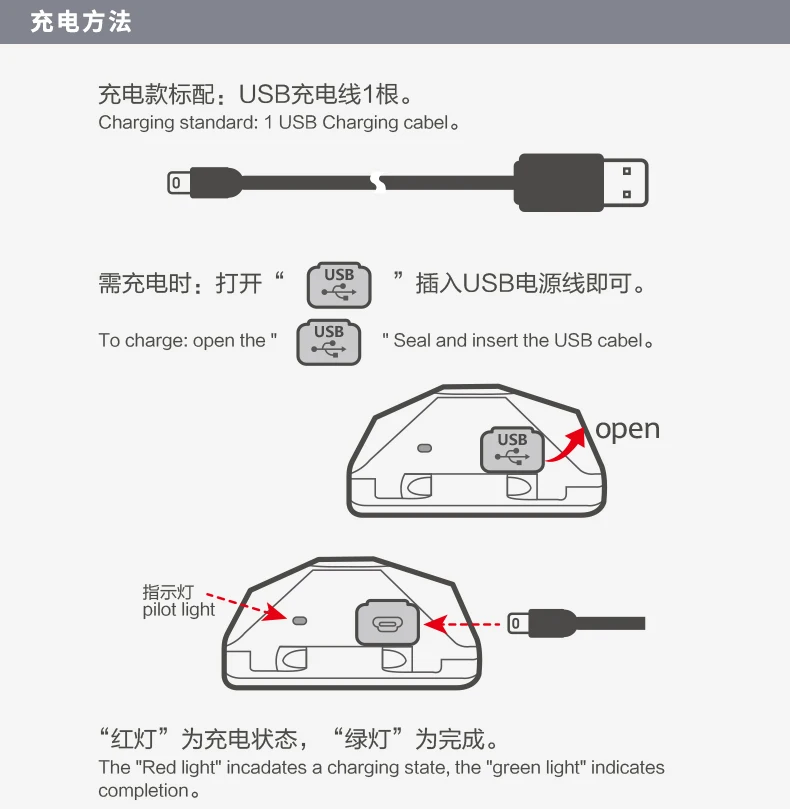 充电方法

充电款标配：USB充电线1根。
Charging standard: 1 USB Charging cabel。

需充电时：打开“ USB ”插入USB电源线即可。

To charge: open the " USB " Seal and insert the USB cabel。

USB
open

指示灯
pilot light

“红灯”为充电状态，“绿灯”为完成。
The "Red light" incadates a charging state, the "green light" indicates completion。