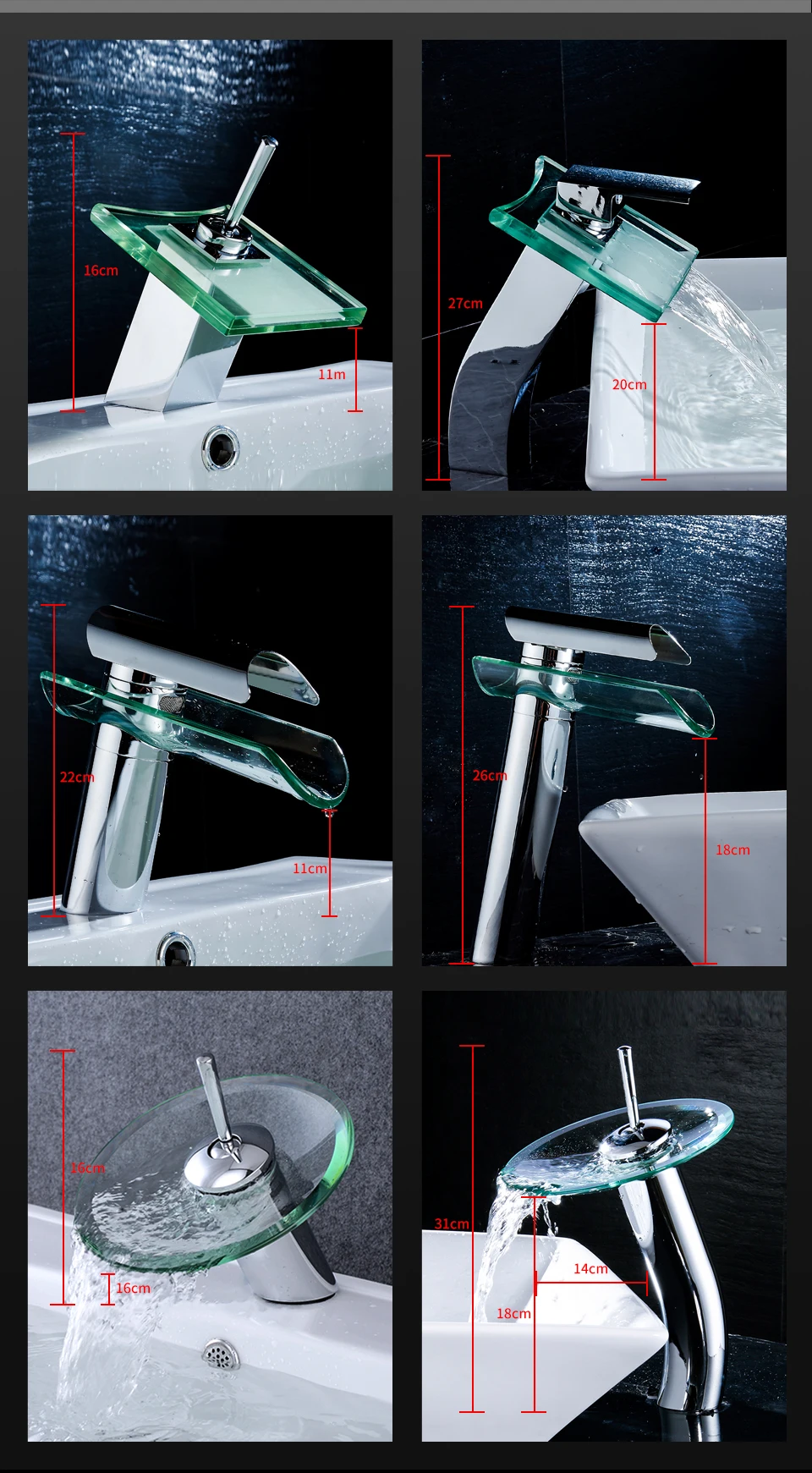 16cm
11m

27cm
20cm

22cm
11cm

26cm
18cm

16cm
16cm

31cm
14cm
18cm