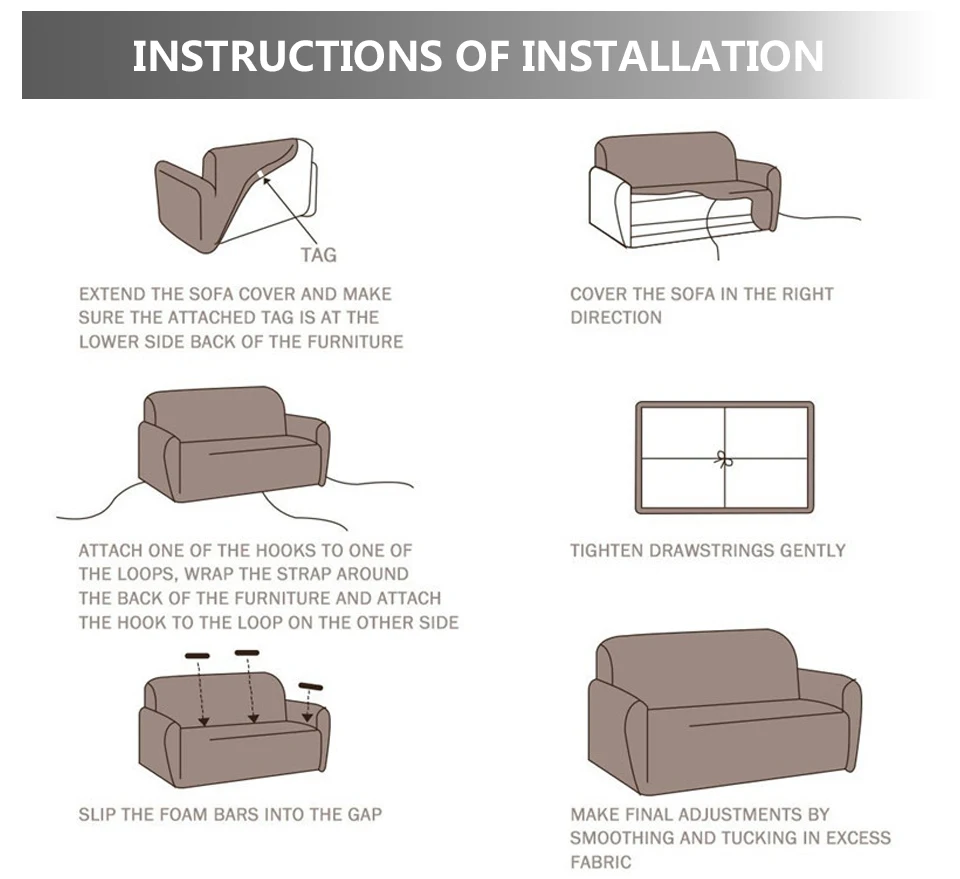 INSTRUCTIONS OF INSTALLATION

TAG

EXTEND THE SOFA COVER AND MAKE SURE THE ATTACHED TAG IS AT THE LOWER SIDE BACK OF THE FURNITURE

COVER THE SOFA IN THE RIGHT DIRECTION

ATTACH ONE OF THE HOOKS TO ONE OF THE LOOPS, WRAP THE STRAP AROUND THE BACK OF THE FURNITURE AND ATTACH THE HOOK TO THE LOOP ON THE OTHER SIDE

TIGHTEN DRAWSTRINGS GENTLY

SLIP THE FOAM BARS INTO THE GAP

MAKE FINAL ADJUSTMENTS BY SMOOTHING AND TUCKING IN EXCESS FABRIC