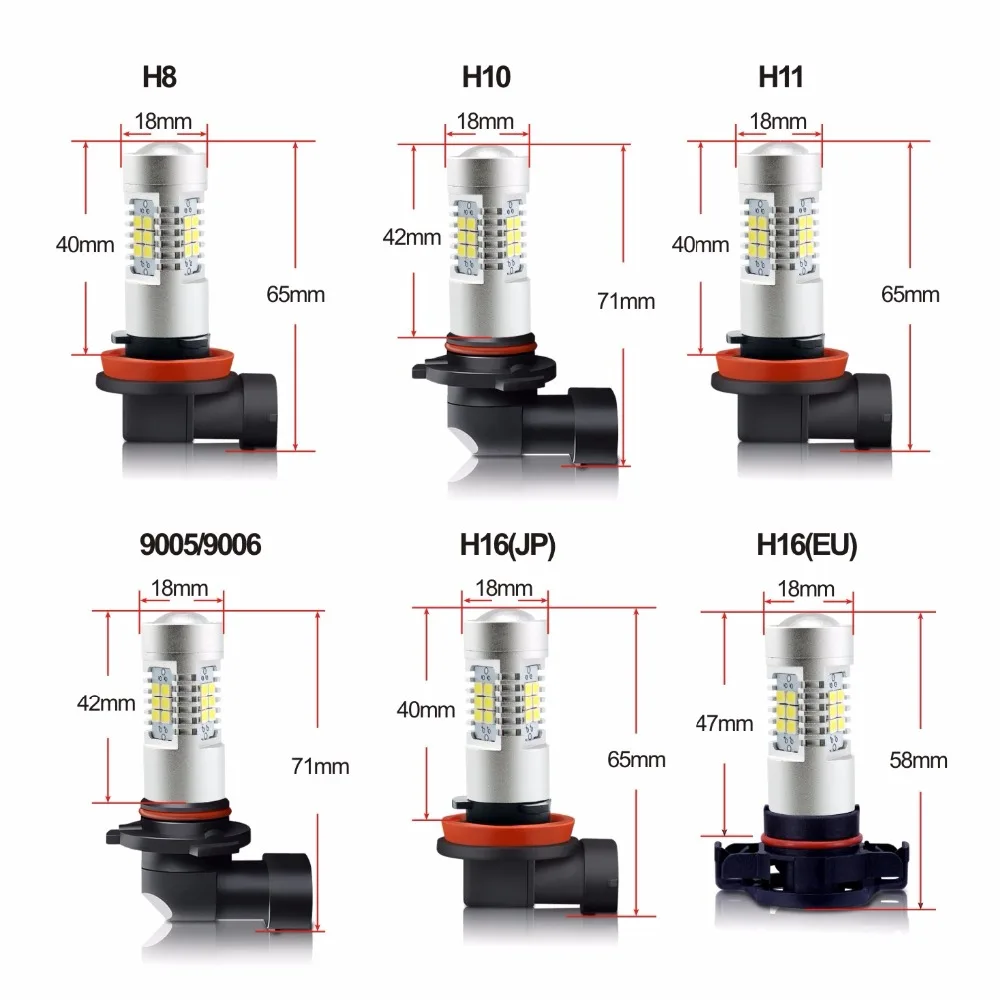 H8
18mm
40mm
65mm

H10
18mm
42mm
71mm

H11
18mm
40mm
65mm

9005/9006
18mm
42mm
71mm

H16(JP)
18mm
40mm
65mm

H16(EU)
18mm
47mm
58mm