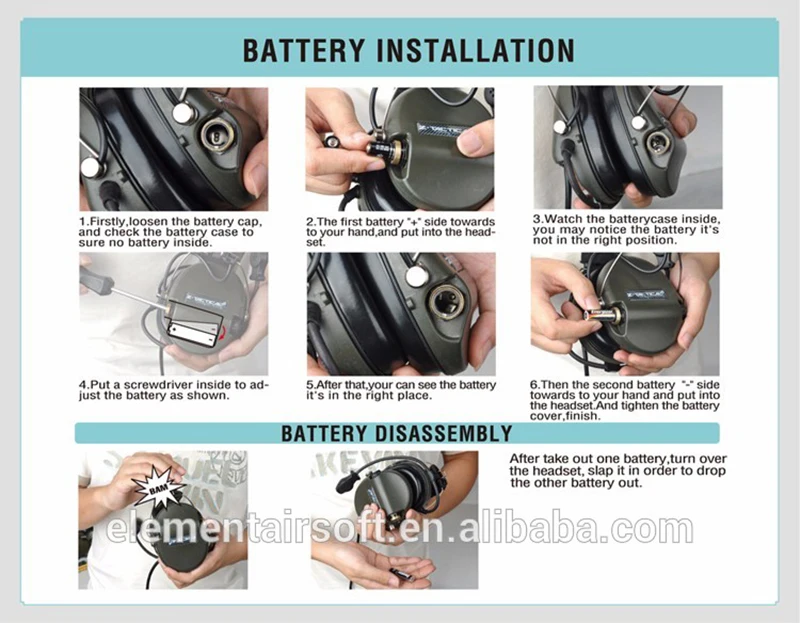 BATTERY INSTALLATION

1.Firstly,loosen the battery cap, and check the battery case to sure no battery inside.

2.The first battery "+" side towards to your hand,and put into the headset.

3.Watch the batterycase inside, you may notice the battery it's not in the right position.

4.Put a screwdriver inside to adjust the battery as shown.

5.After that,your can see the battery it's in the right place.

6.Then the second battery "-" side towards to your hand and put into the headset.And tighten the battery cover,finish.

BATTERY DISASSEMBLY

BAM

After take out one battery,turn over the headset, slap it in order to drop the other battery out.

elementairsoft.en.alibaba.com