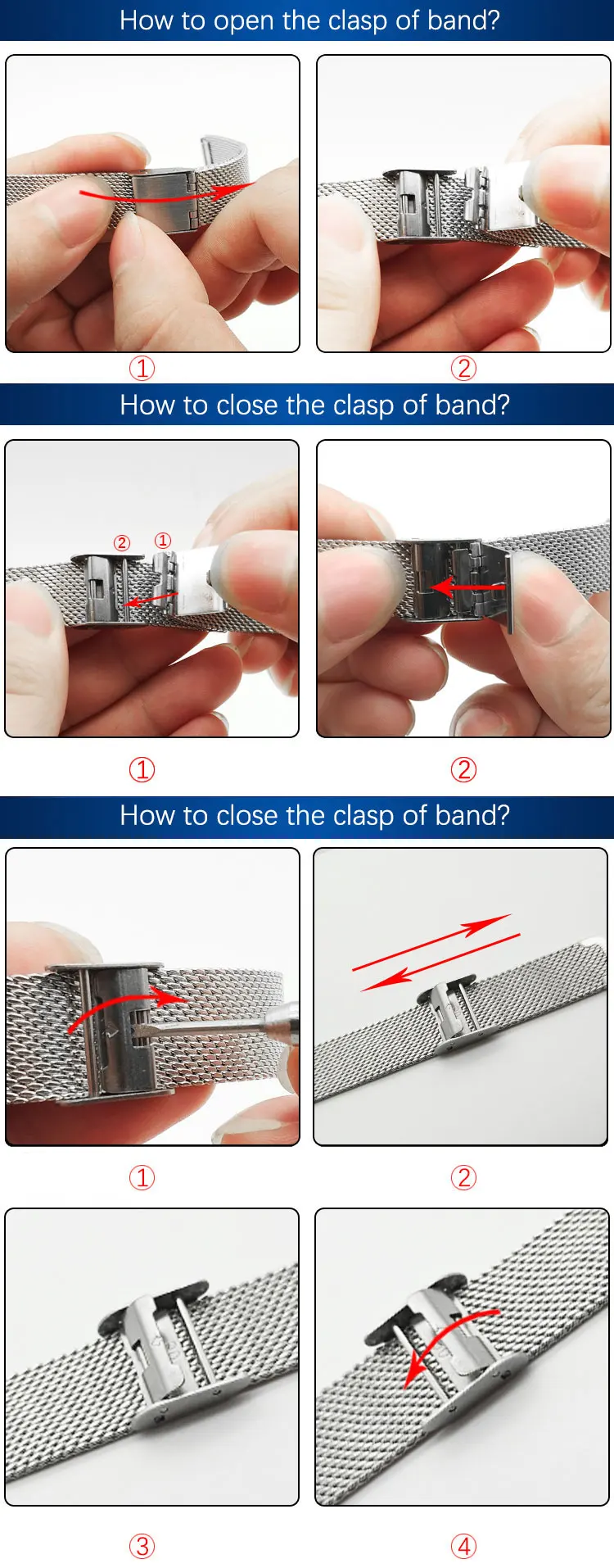 How to open the clasp of band?

①

②

How to close the clasp of band?

② ①

①

②

How to close the clasp of band?

①

②

③

④