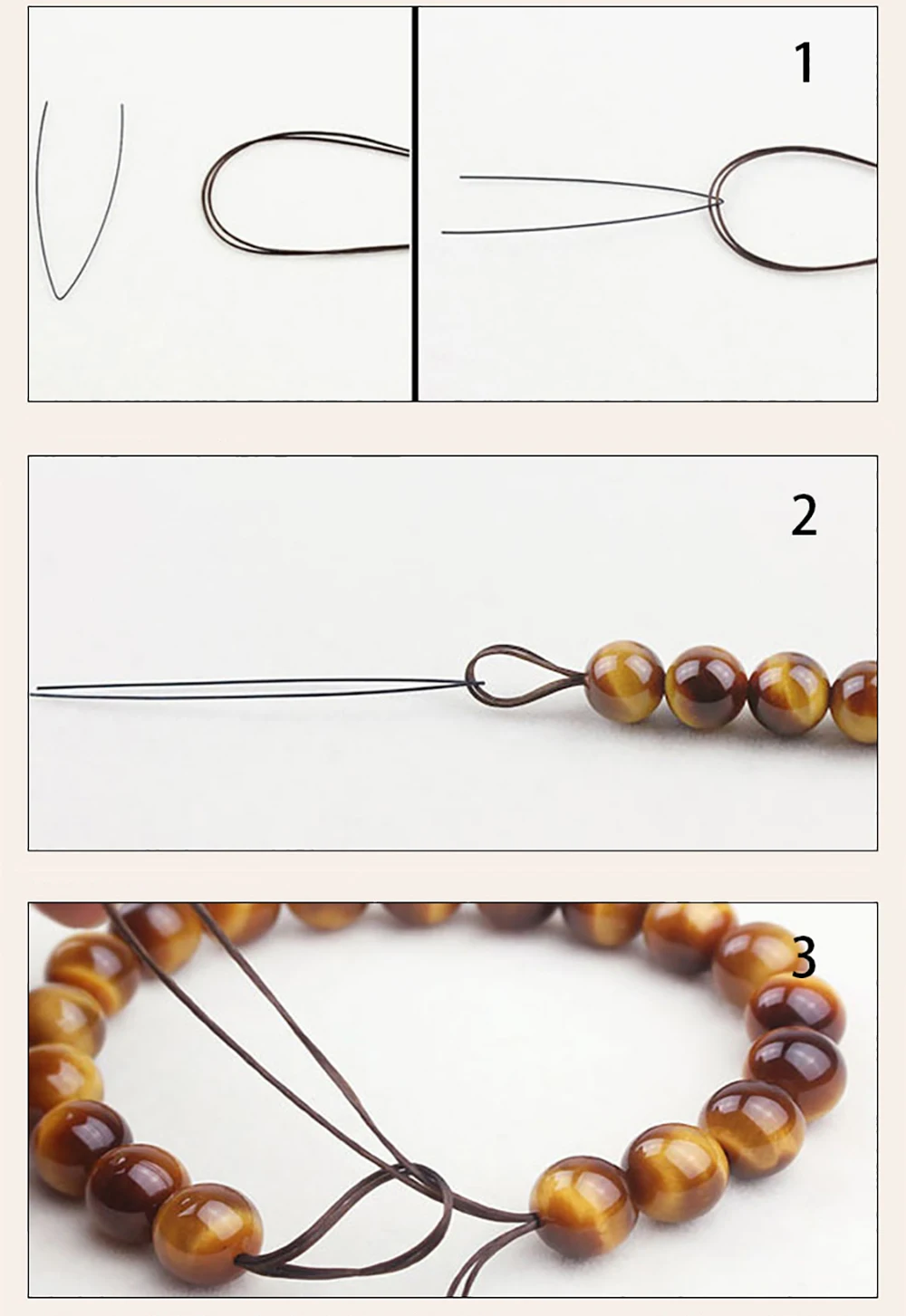 1

2

3