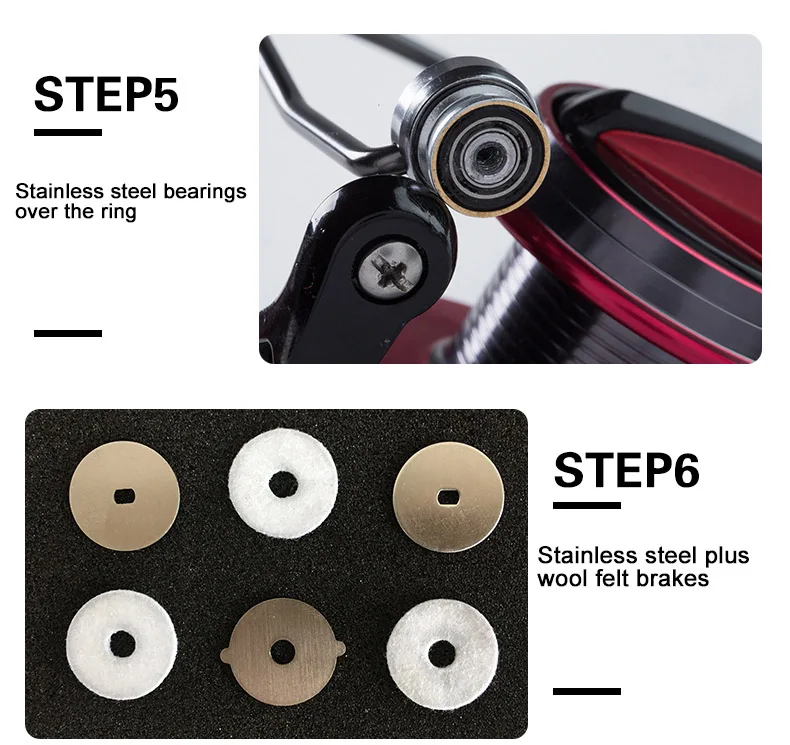 STEP5

Stainless steel bearings over the ring

STEP6

Stainless steel plus wool felt brakes