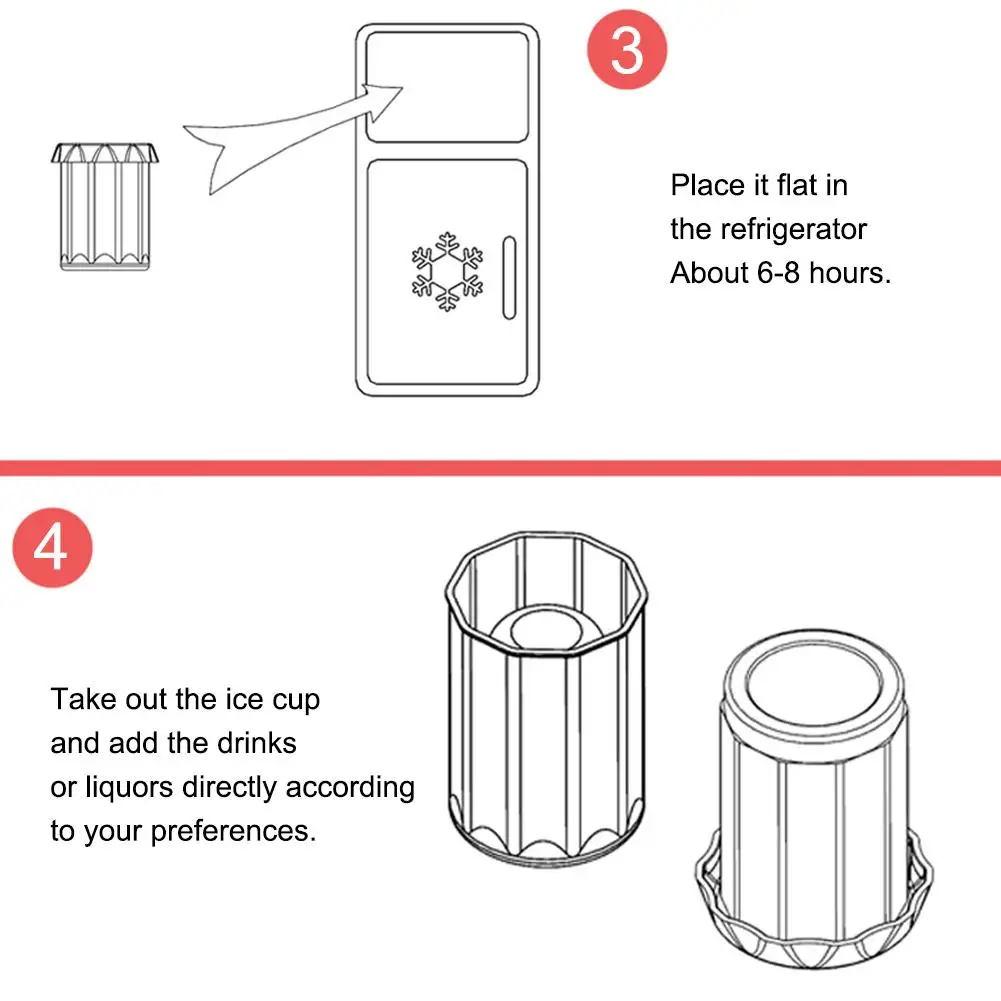 3

Place it flat in the refrigerator About 6-8 hours.

4

Take out the ice cup and add the drinks or liquors directly according to your preferences.