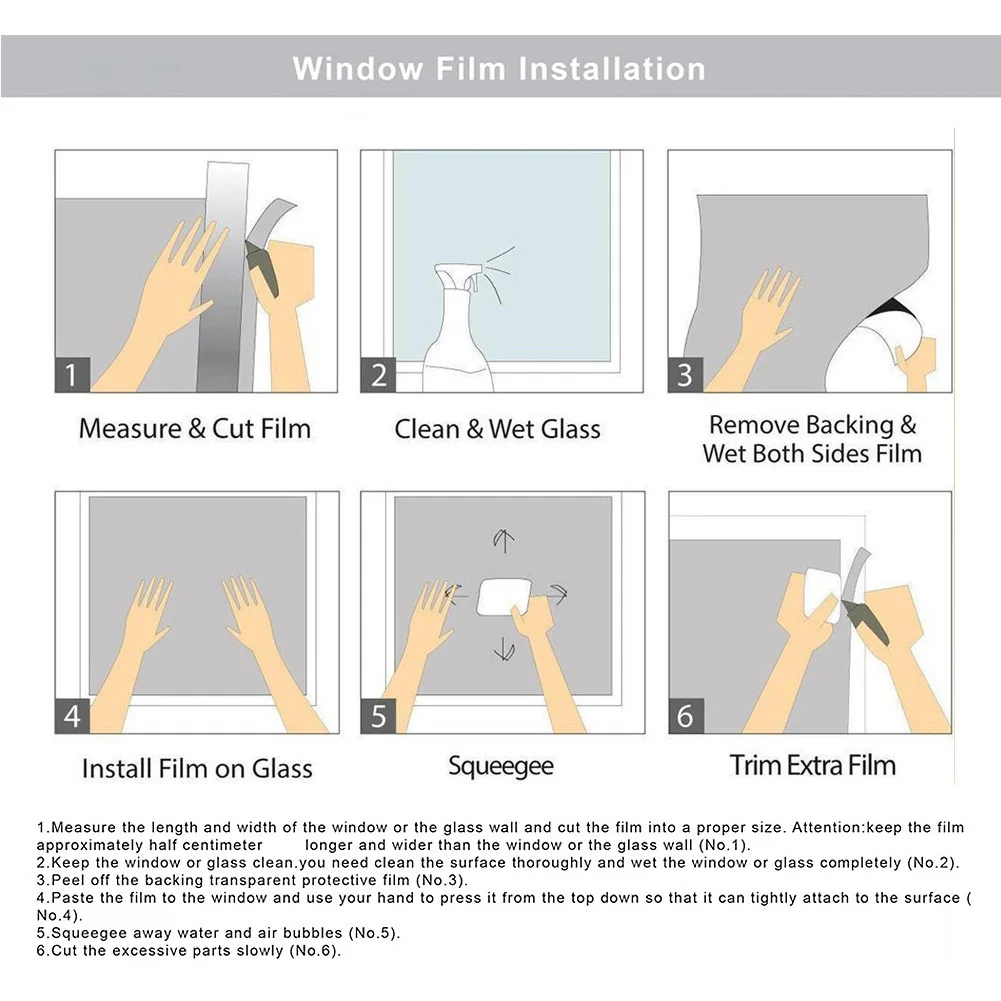 Window Film Installation

1

Measure & Cut Film

2

Clean & Wet Glass

3

Remove Backing & Wet Both Sides Film

4

Install Film on Glass

5

Squeegee

6

Trim Extra Film

1.Measure the length and width of the window or the glass wall and cut the film into a proper size. Attention:keep the film approximately half centimeter longer and wider than the window or the glass wall (No.1).
2.Keep the window or glass clean.you need clean the surface thoroughly and wet the window or glass completely (No.2).
3.Peel off the backing transparent protective film (No.3).
4.Paste the film to the window and use your hand to press it from the top down so that it can tightly attach to the surface ( No.4).
5.Squeegee away water and air bubbles (No.5).
6.Cut the excessive parts slowly (No.6).