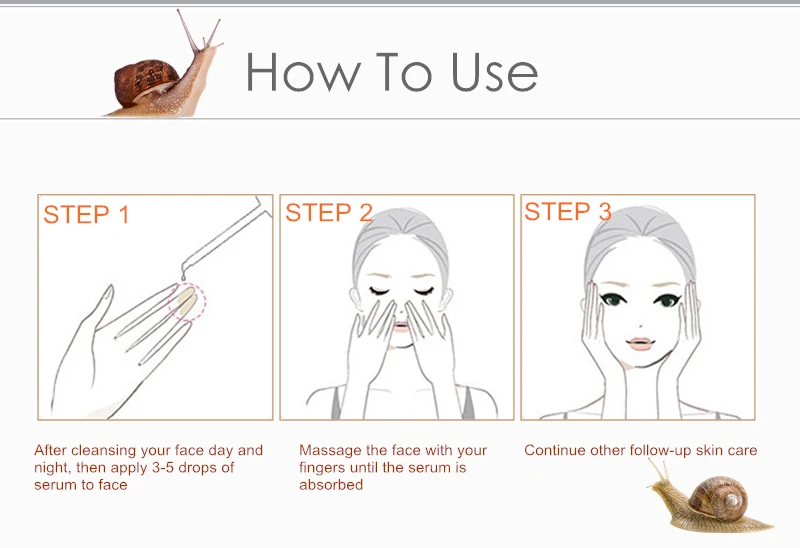 How To Use

STEP 1

STEP 2

STEP 3

After cleansing your face day and night, then apply 3-5 drops of serum to face

Massage the face with your fingers until the serum is absorbed

Continue other follow-up skin care