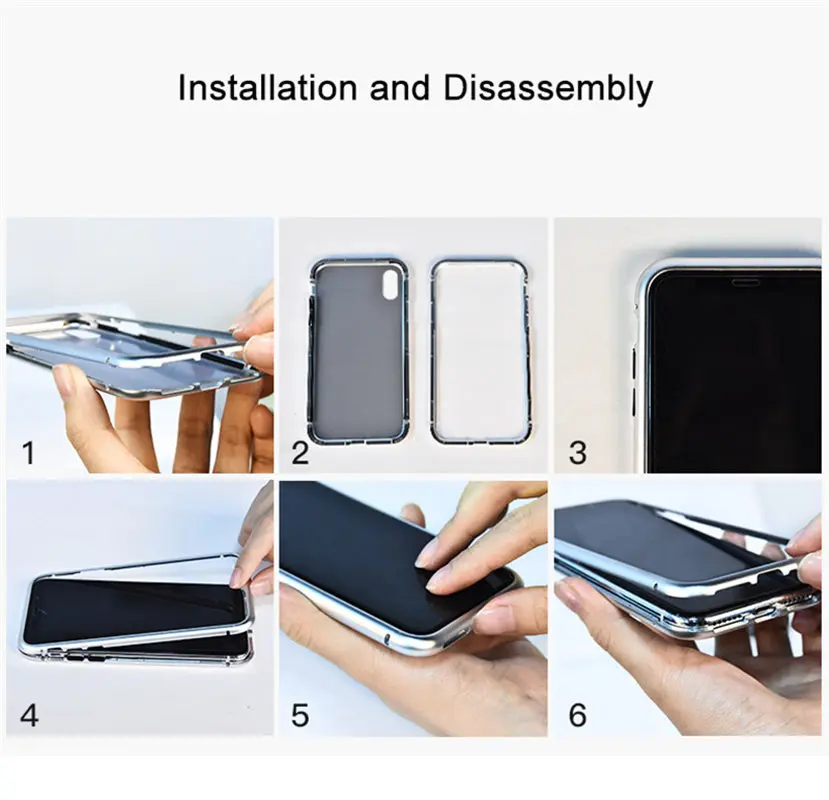 Installation and Disassembly

1

2

3

4

5

6