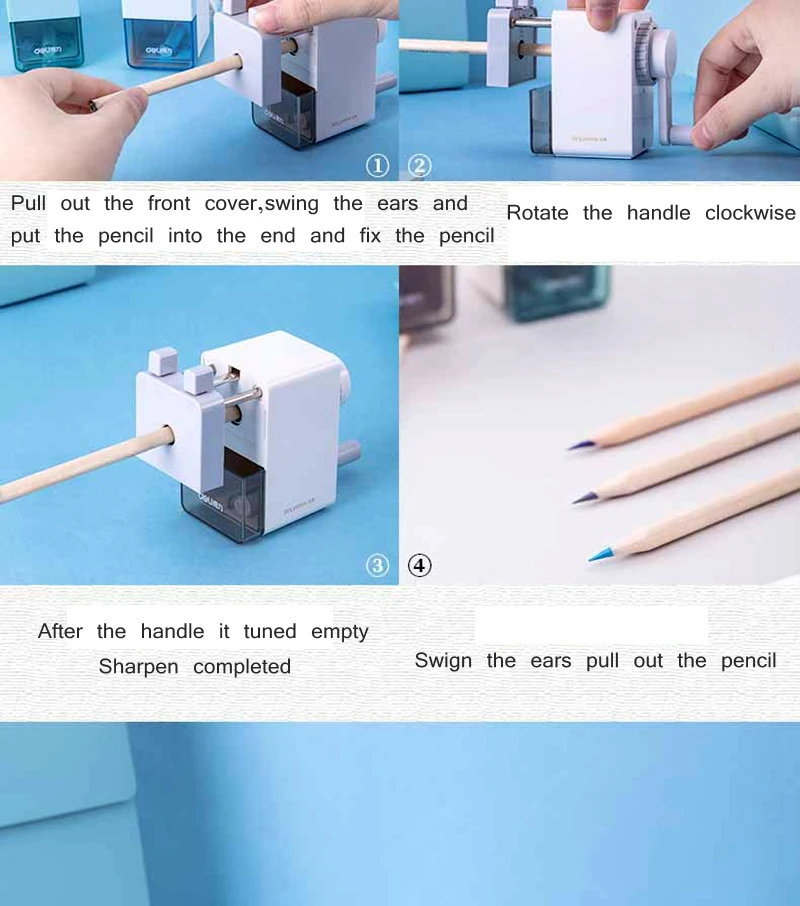 ①

②

Pull out the front cover,swing the ears and put the pencil into the end and fix the pencil

Rotate the handle clockwise

③

④

After the handle it tuned empty
Sharpen completed

Swign the ears pull out the pencil