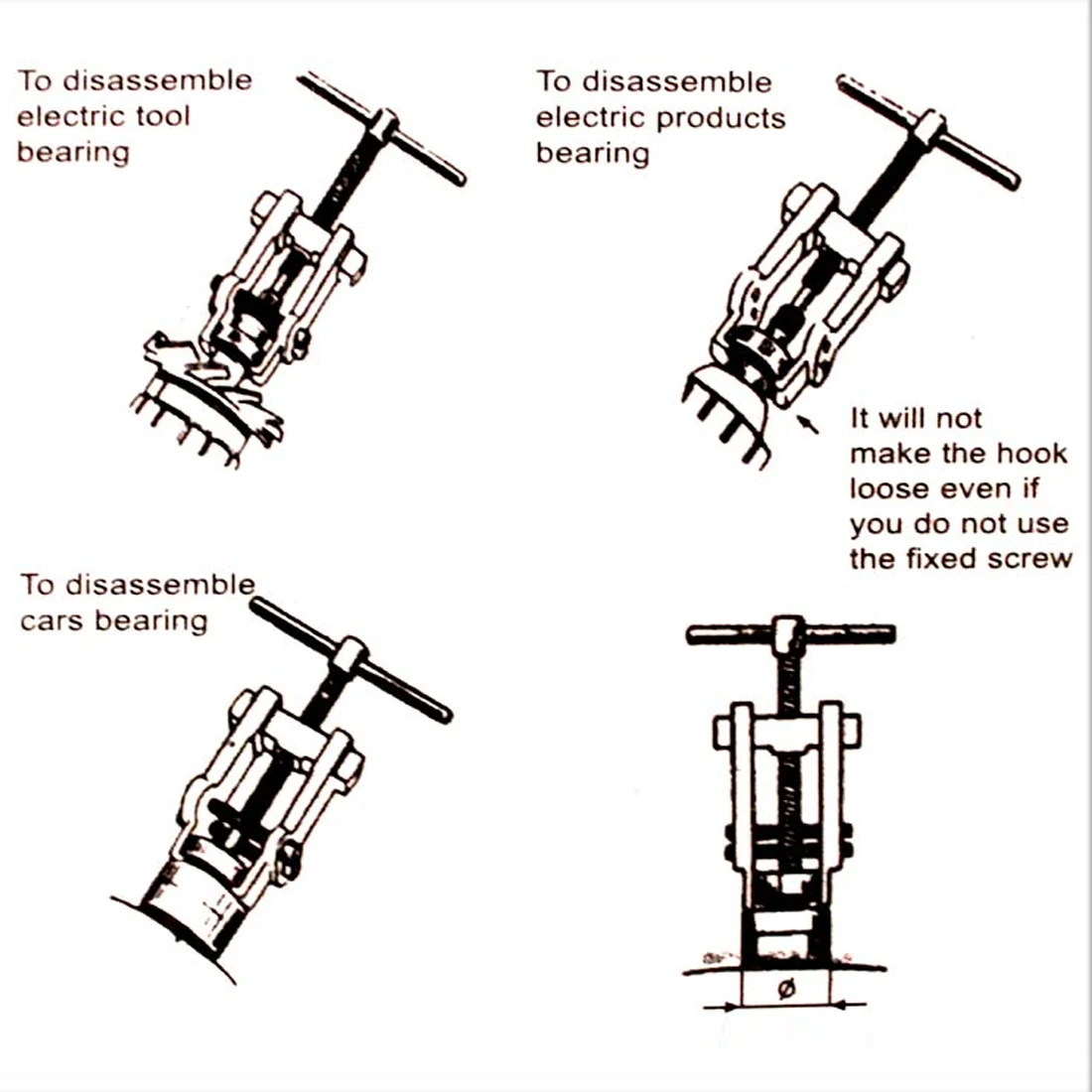 To disassemble electric tool bearing

To disassemble electric products bearing

It will not make the hook loose even if you do not use the fixed screw

To disassemble cars bearing

ø