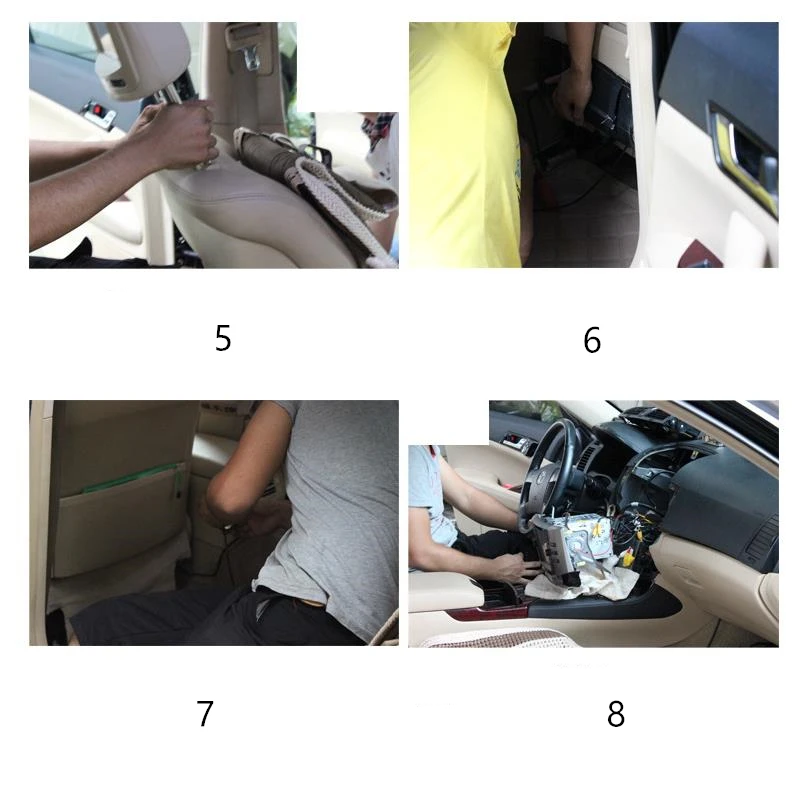 5

6

7

8