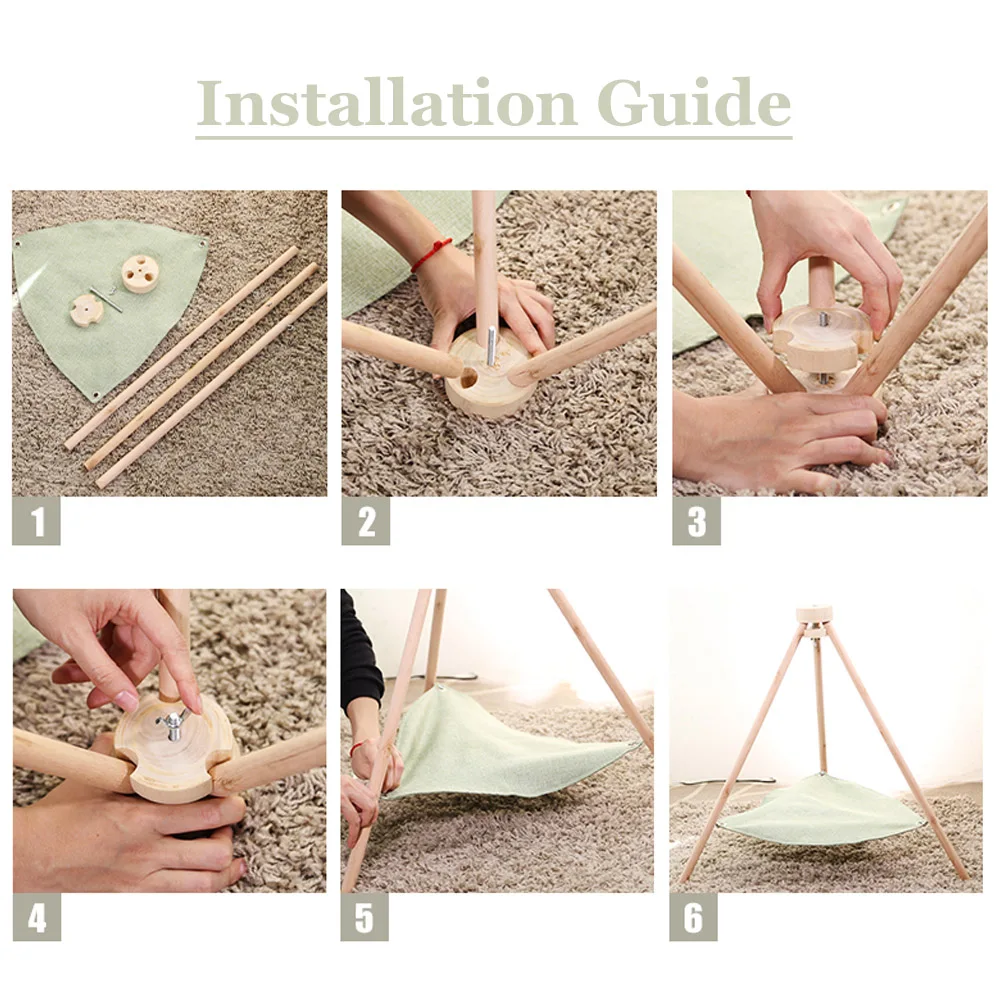 Installation Guide

1

2

3

4

5

6