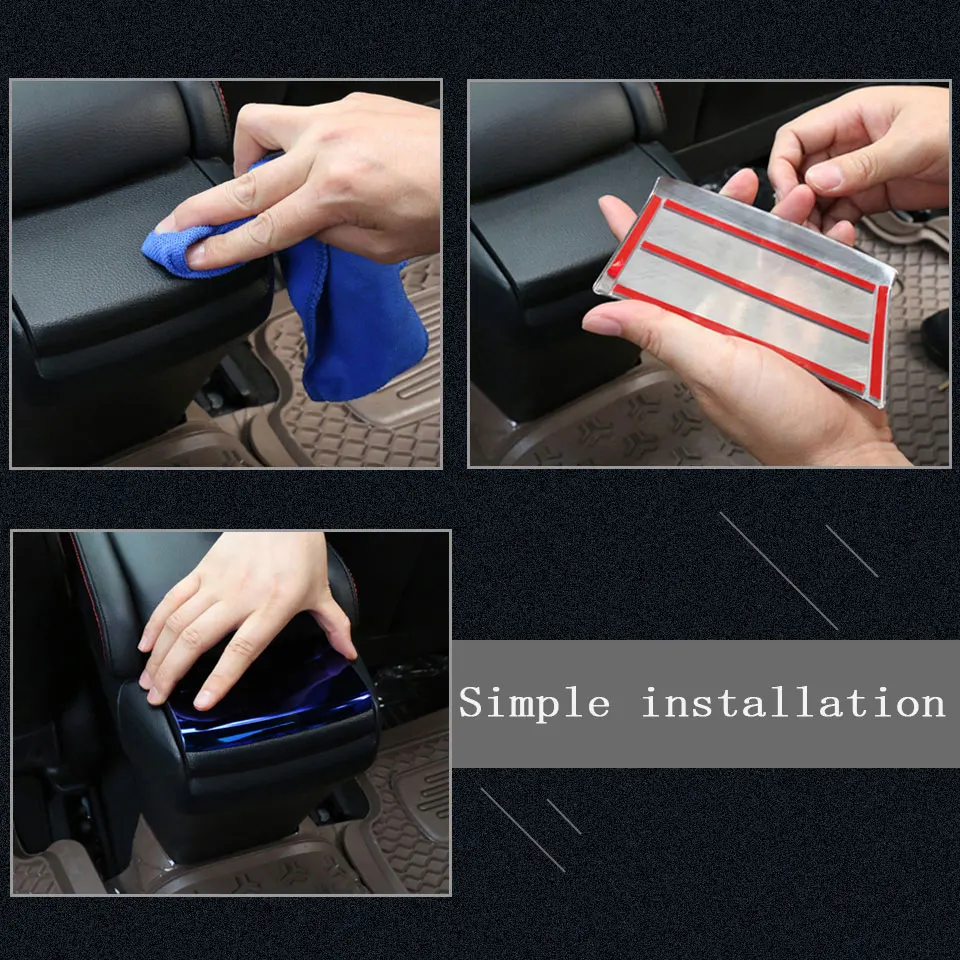 Simple installation