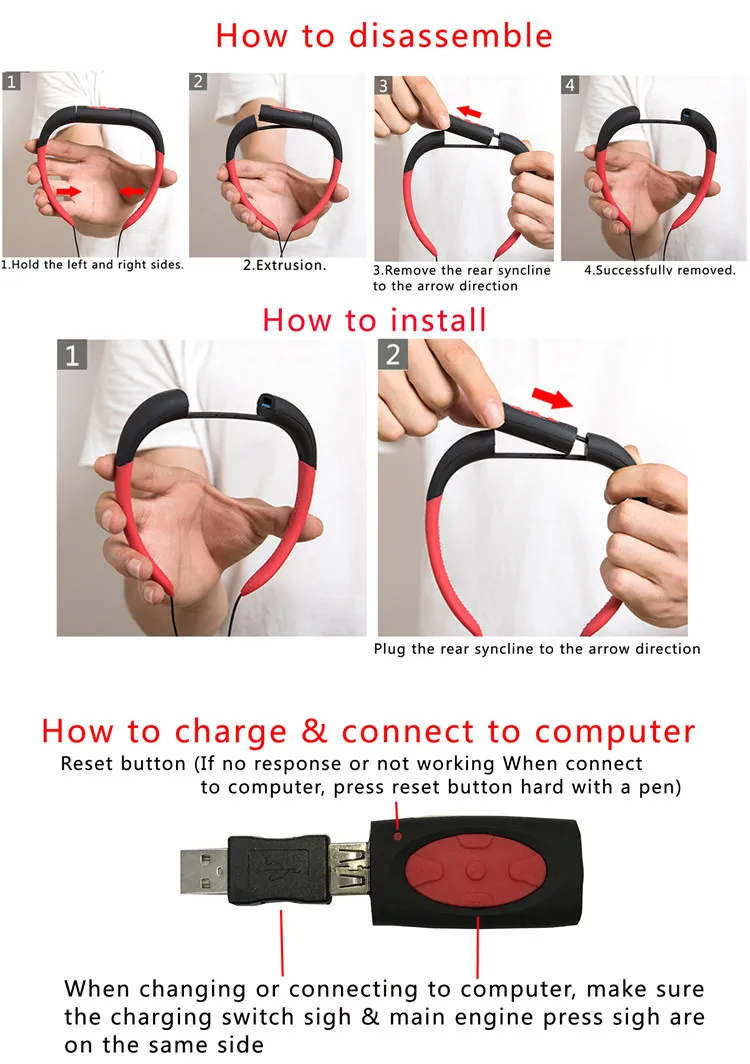 How to disassemble

1
1.Hold the left and right sides.

2
2.Extrusion.

3
3.Remove the rear syncline to the arrow direction

4
4.Successfully removed.

How to install

1

2
Plug the rear syncline to the arrow direction

How to charge & connect to computer

Reset button (If no response or not working When connect to computer, press reset button hard with a pen)

When changing or connecting to computer, make sure the charging switch sigh & main engine press sigh are on the same side