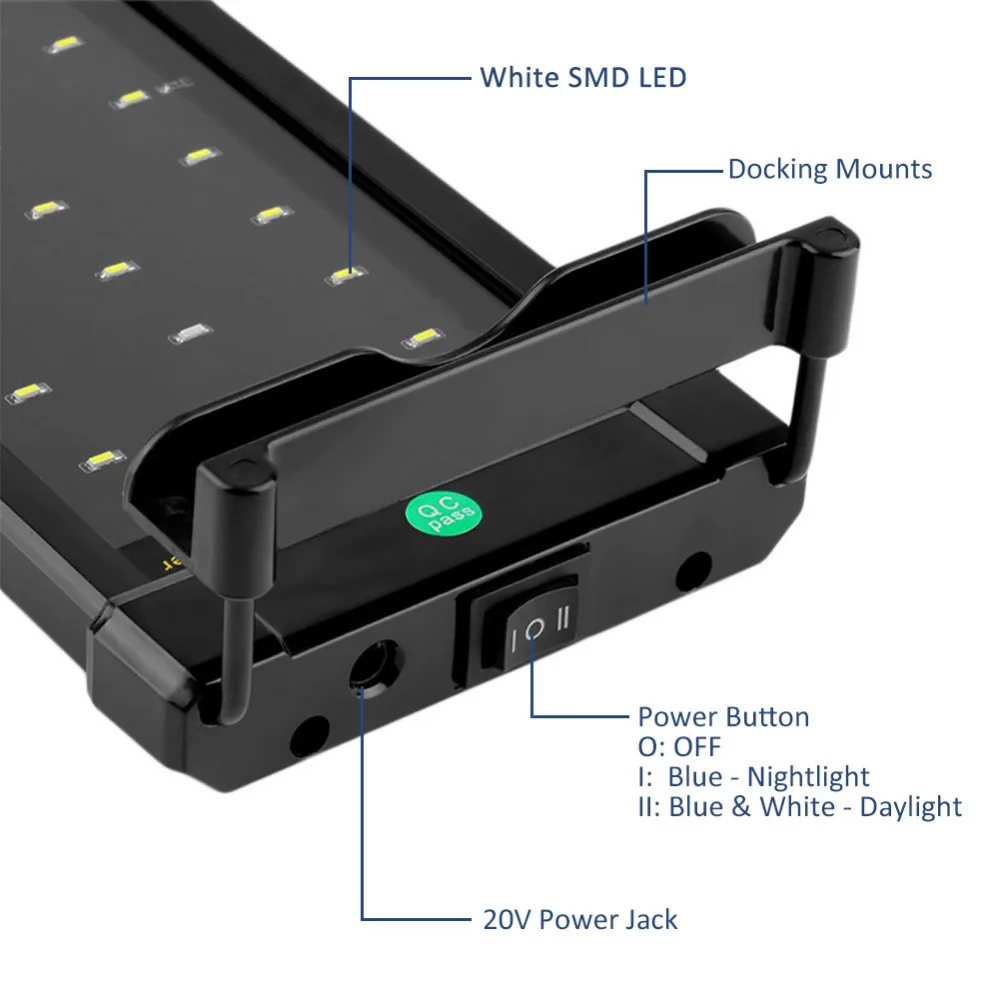 White SMD LED

Docking Mounts

QC pass

I O II

Power Button
O: OFF
I: Blue - Nightlight
II: Blue & White - Daylight

20V Power Jack