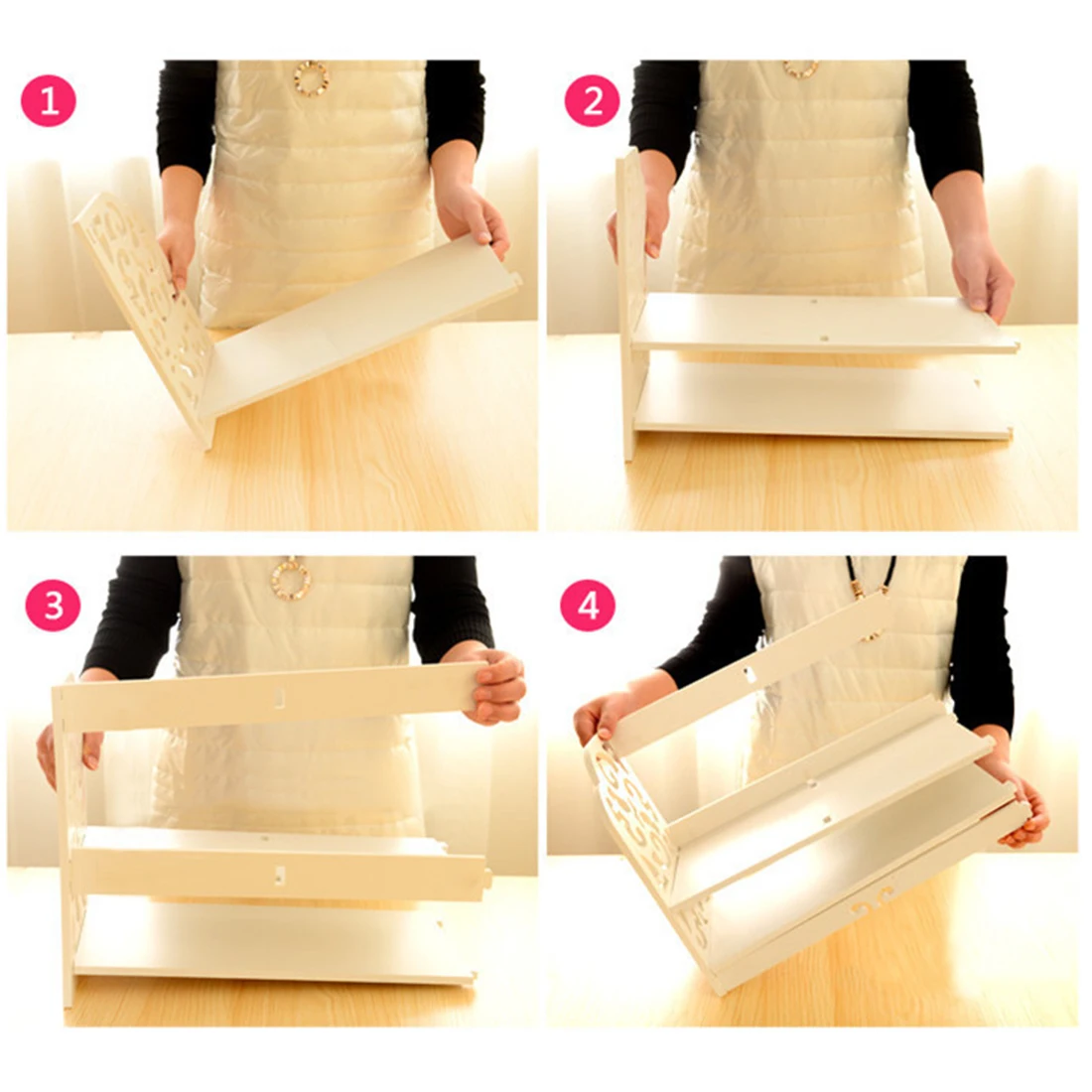 1

2

3

4