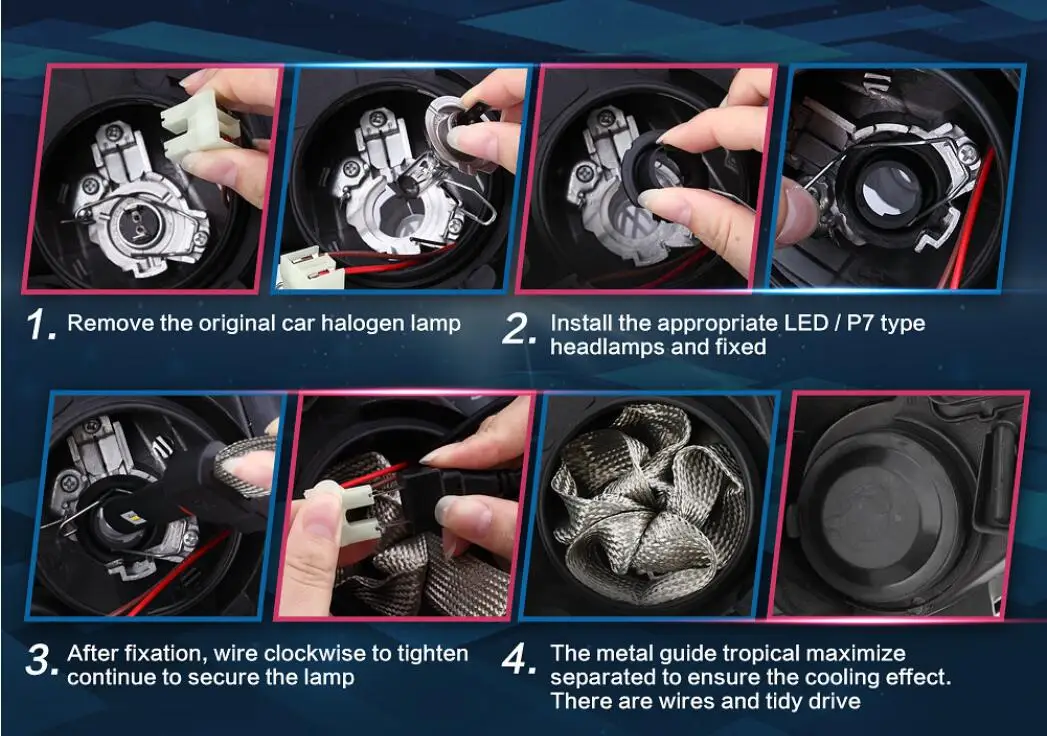 1. Remove the original car halogen lamp

2. Install the appropriate LED / P7 type headlamps and fixed

3. After fixation, wire clockwise to tighten continue to secure the lamp

4. The metal guide tropical maximize separated to ensure the cooling effect. There are wires and tidy drive