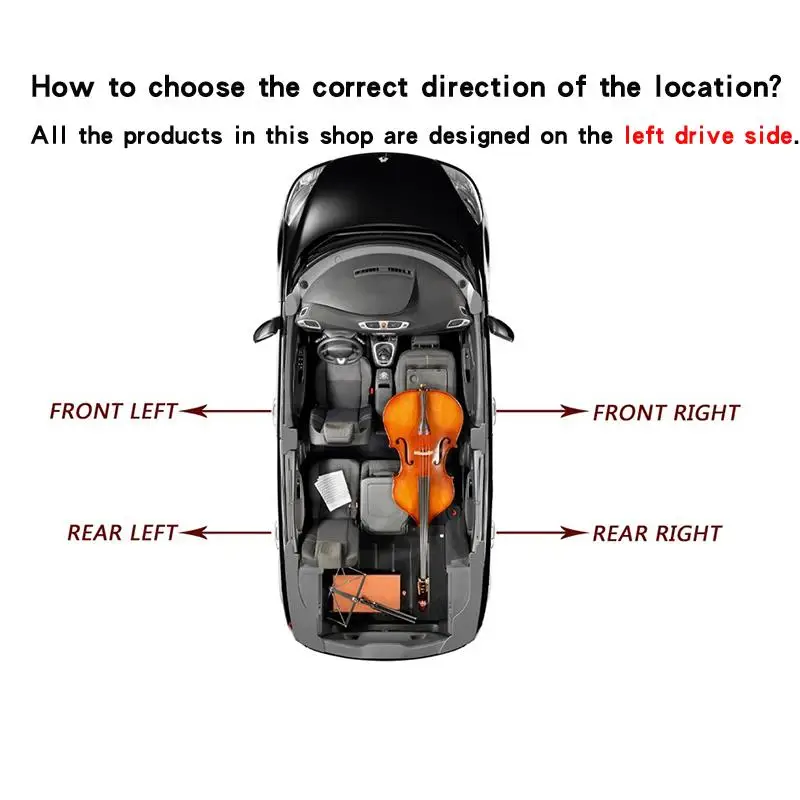 How to choose the correct direction of the location?

All the products in this shop are designed on the left drive side.

FRONT LEFT

FRONT RIGHT

REAR LEFT

REAR RIGHT