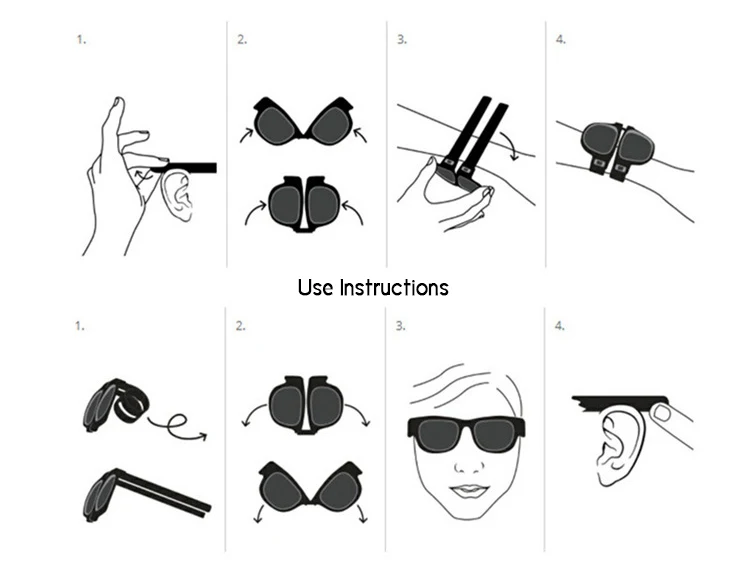 1.

2.

3.

4.

Use Instructions

1.

2.

3.

4.