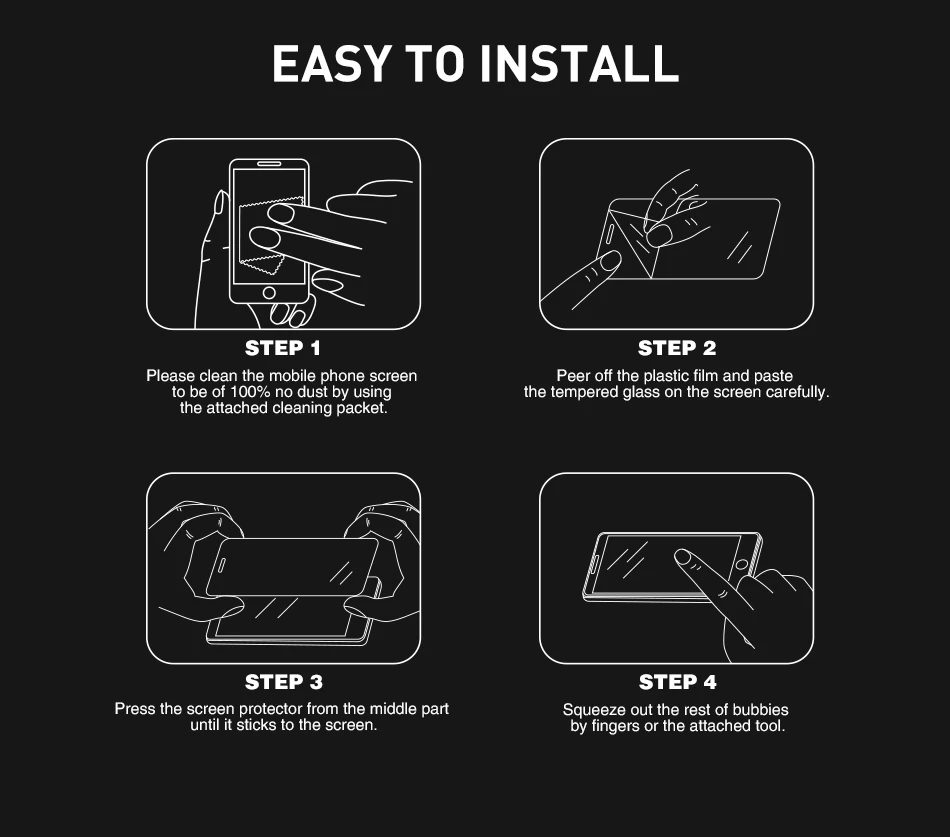 EASY TO INSTALL

STEP 1

Please clean the mobile phone screen to be of 100% no dust by using the attached cleaning packet.

STEP 2

Peer off the plastic film and paste the tempered glass on the screen carefully.

STEP 3

Press the screen protector from the middle part until it sticks to the screen.

STEP 4

Squeeze out the rest of bubbies by fingers or the attached tool.