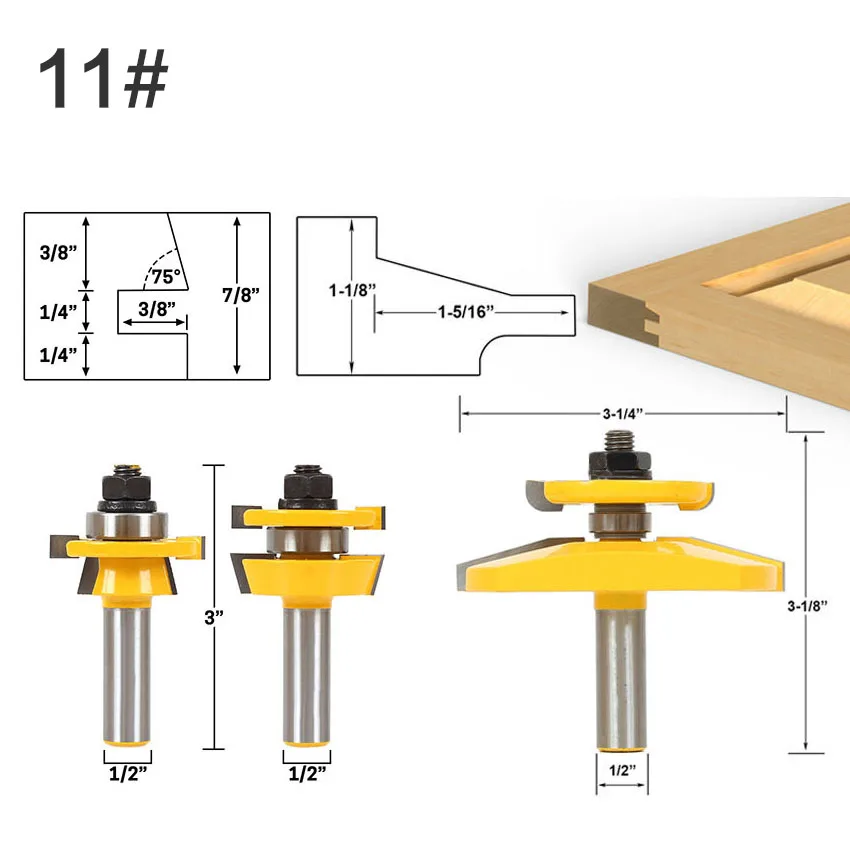 11#

3/8”
75°
1/4”
3/8”
7/8”
1/4”

1-1/8”
1-5/16”

3-1/4”
3”
3-1/8”
1/2”
1/2”
1/2”