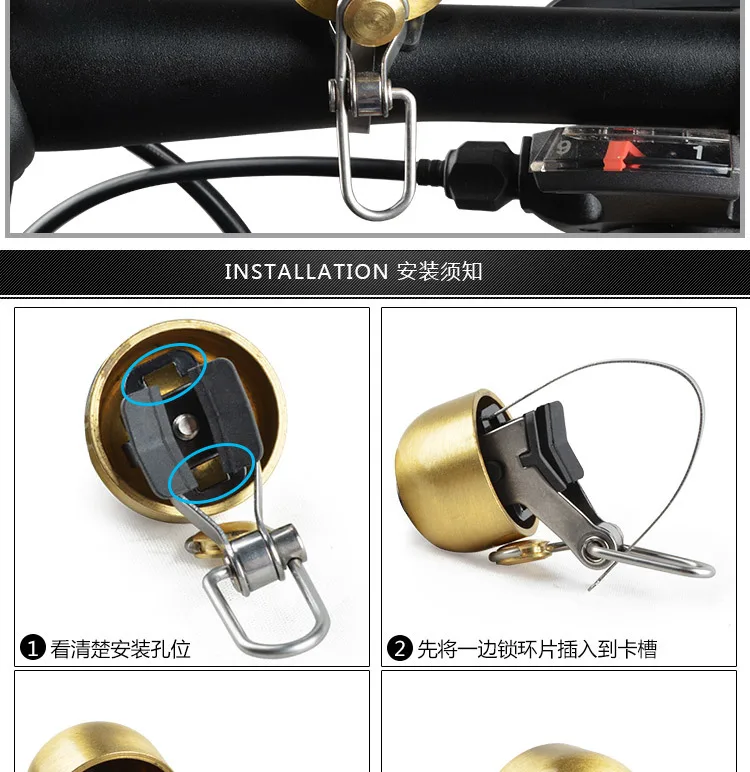 9 1

INSTALLATION 安装须知

❶ 看清楚安装孔位

❷ 先将一边锁环片插入到卡槽