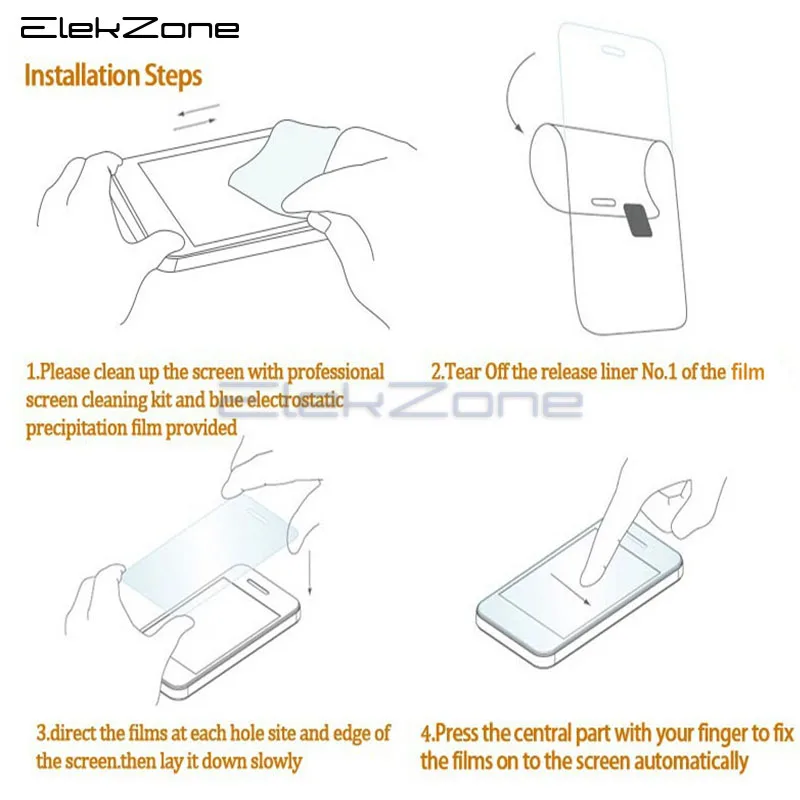 ElekZone

Installation Steps

1.Please clean up the screen with professional screen cleaning kit and blue electrostatic precipitation film provided

2.Tear Off the release liner No.1 of the film

ElekZone

3.direct the films at each hole site and edge of the screen.then lay it down slowly

4.Press the central part with your finger to fix the films on to the screen automatically