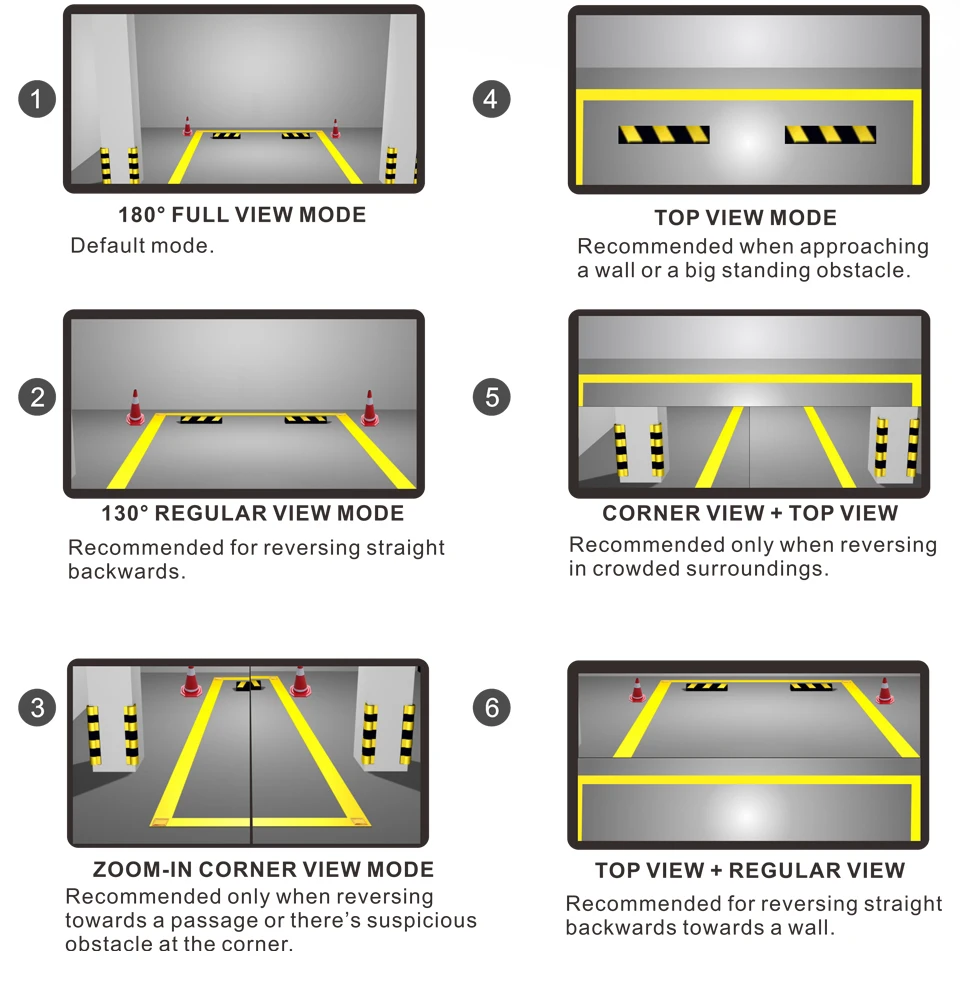 1

180° FULL VIEW MODE
Default mode.

2

130° REGULAR VIEW MODE
Recommended for reversing straight backwards.

3

ZOOM-IN CORNER VIEW MODE
Recommended only when reversing towards a passage or there's suspicious obstacle at the corner.

4

TOP VIEW MODE
Recommended when approaching a wall or a big standing obstacle.

5

CORNER VIEW + TOP VIEW
Recommended only when reversing in crowded surroundings.

6

TOP VIEW + REGULAR VIEW
Recommended for reversing straight backwards towards a wall.