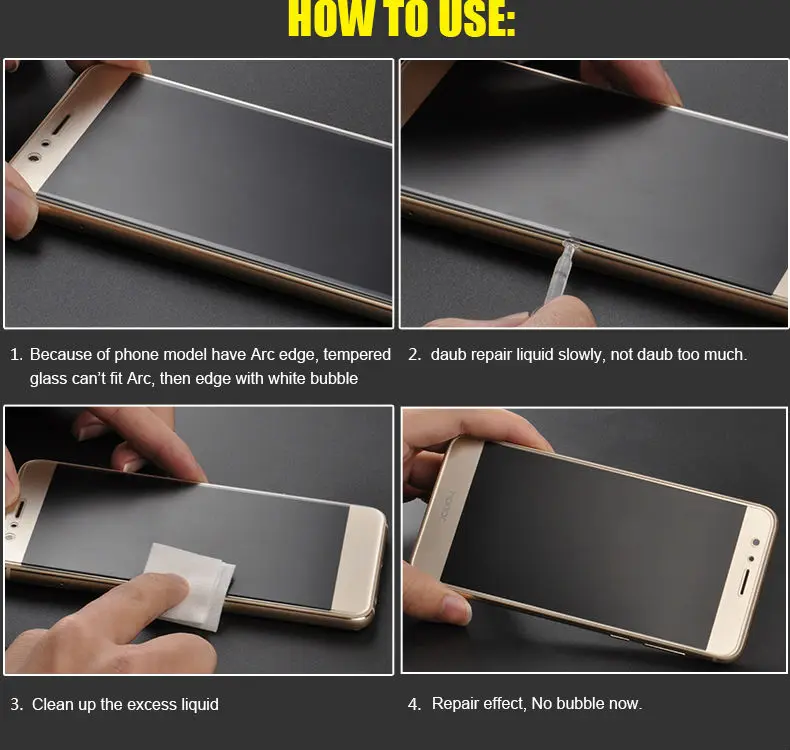 HOW TO USE:

1. Because of phone model have Arc edge, tempered glass can't fit Arc, then edge with white bubble

2. daub repair liquid slowly, not daub too much.

honor

3. Clean up the excess liquid

4. Repair effect, No bubble now.