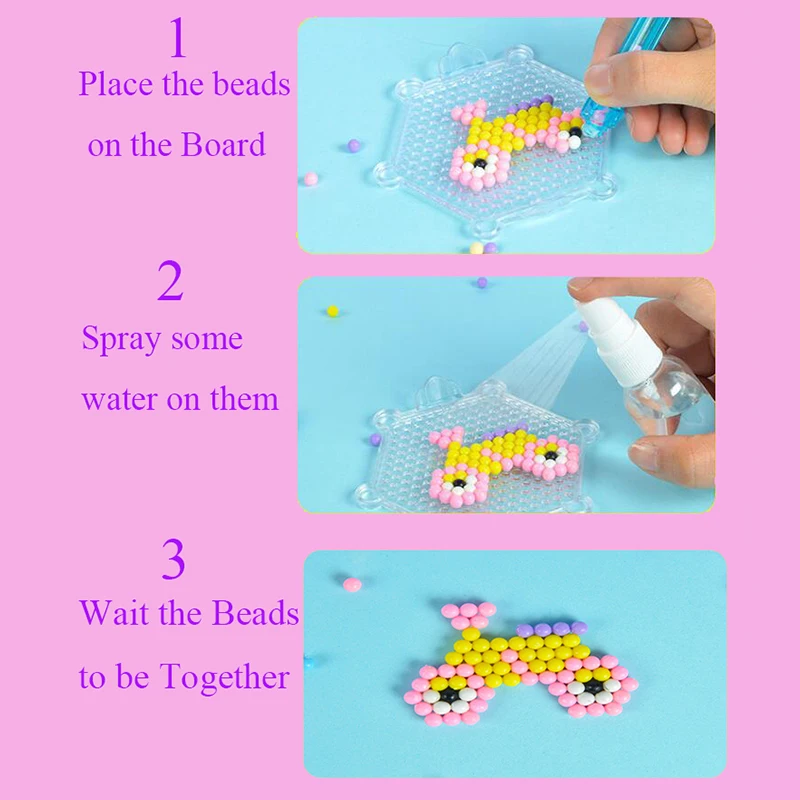 1
Place the beads on the Board

2
Spray some water on them

3
Wait the Beads to be Together