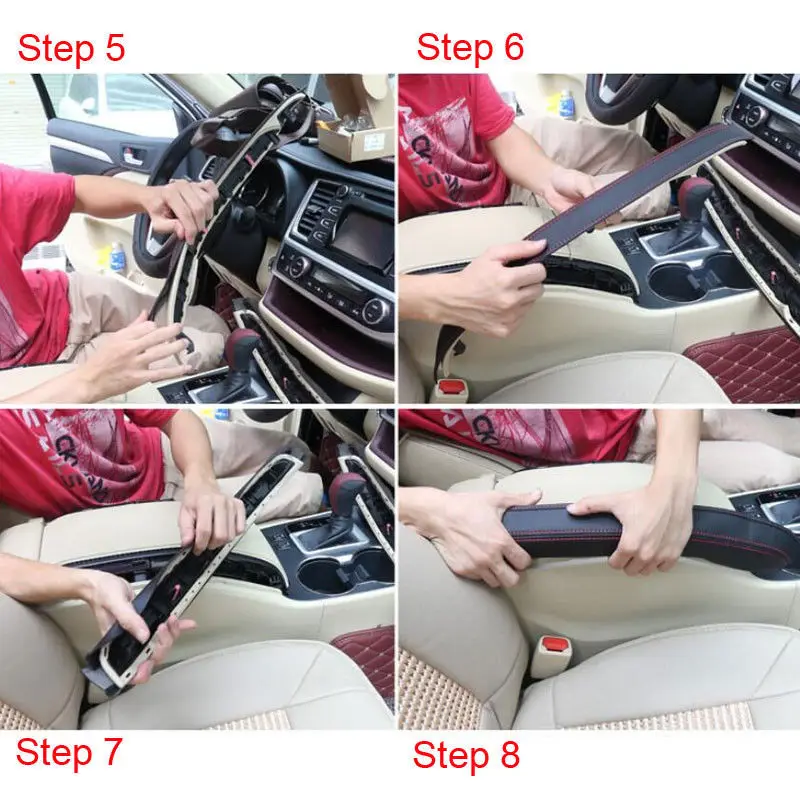 Step 5

Step 6

Step 7

Step 8