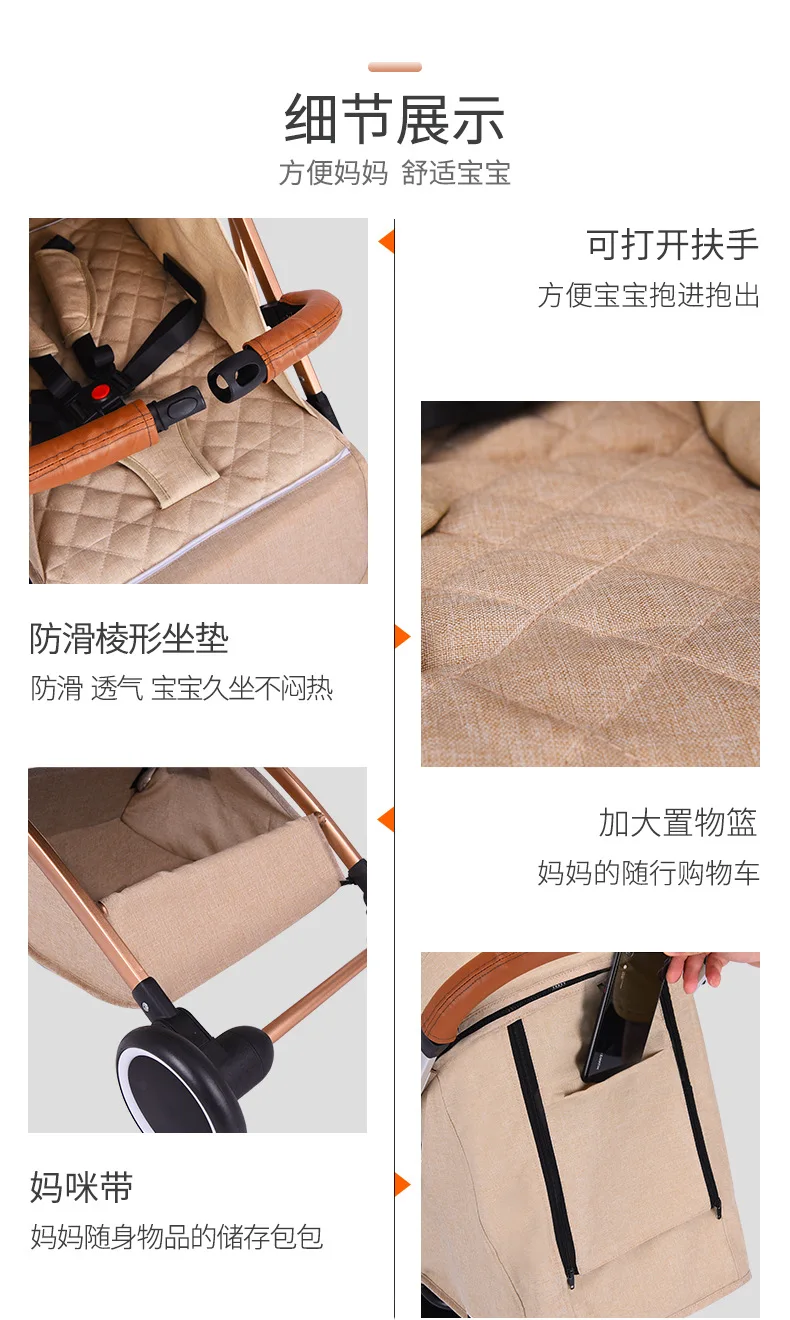 细节展示
方便妈妈 舒适宝宝

可打开扶手
方便宝宝抱进抱出

防滑棱形坐垫
防滑 透气 宝宝久坐不闷热

加大置物篮
妈妈的随行购物车

妈咪带
妈妈随身物品的储存包包