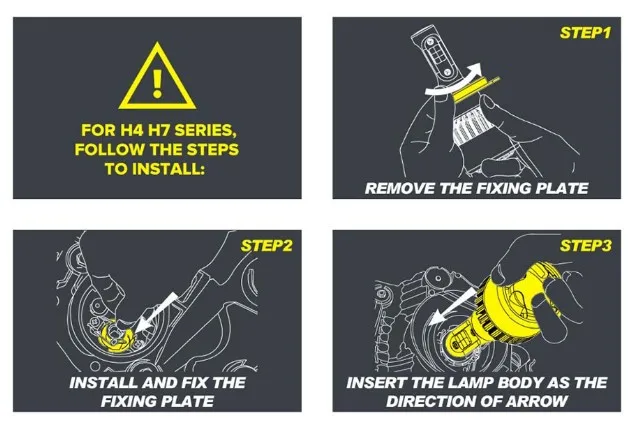 FOR H4 H7 SERIES, FOLLOW THE STEPS TO INSTALL:

STEP1

REMOVE THE FIXING PLATE

STEP2

INSTALL AND FIX THE FIXING PLATE

STEP3

INSERT THE LAMP BODY AS THE DIRECTION OF ARROW