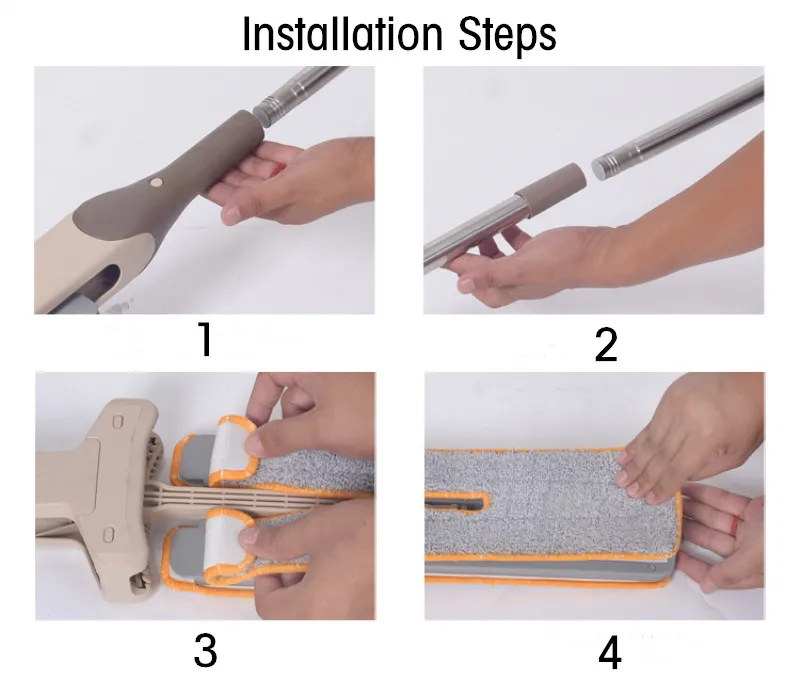 Installation Steps

1

2

3

4