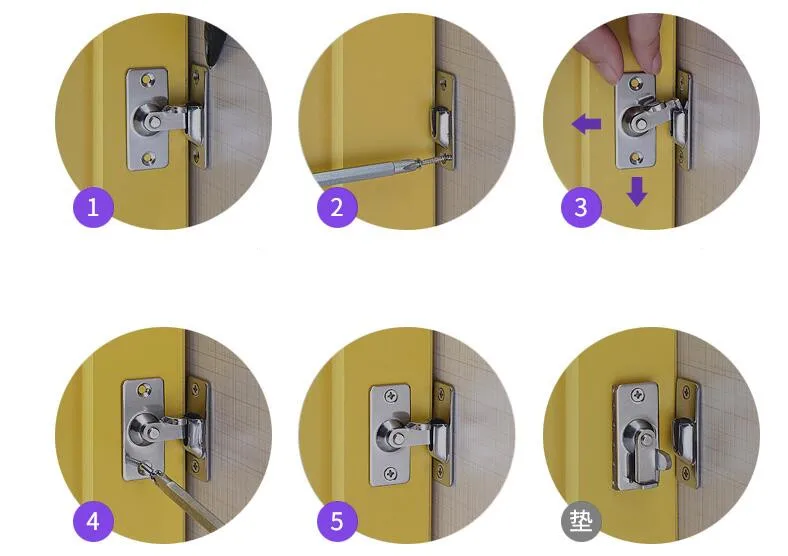 1

2

3

4

5

垫