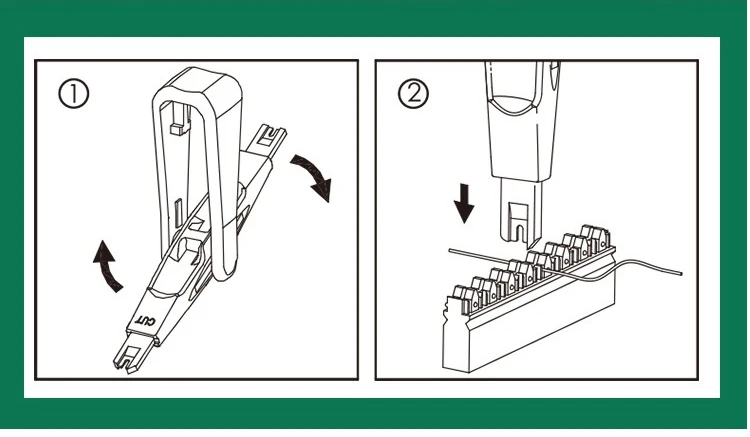 ①

CUT

②