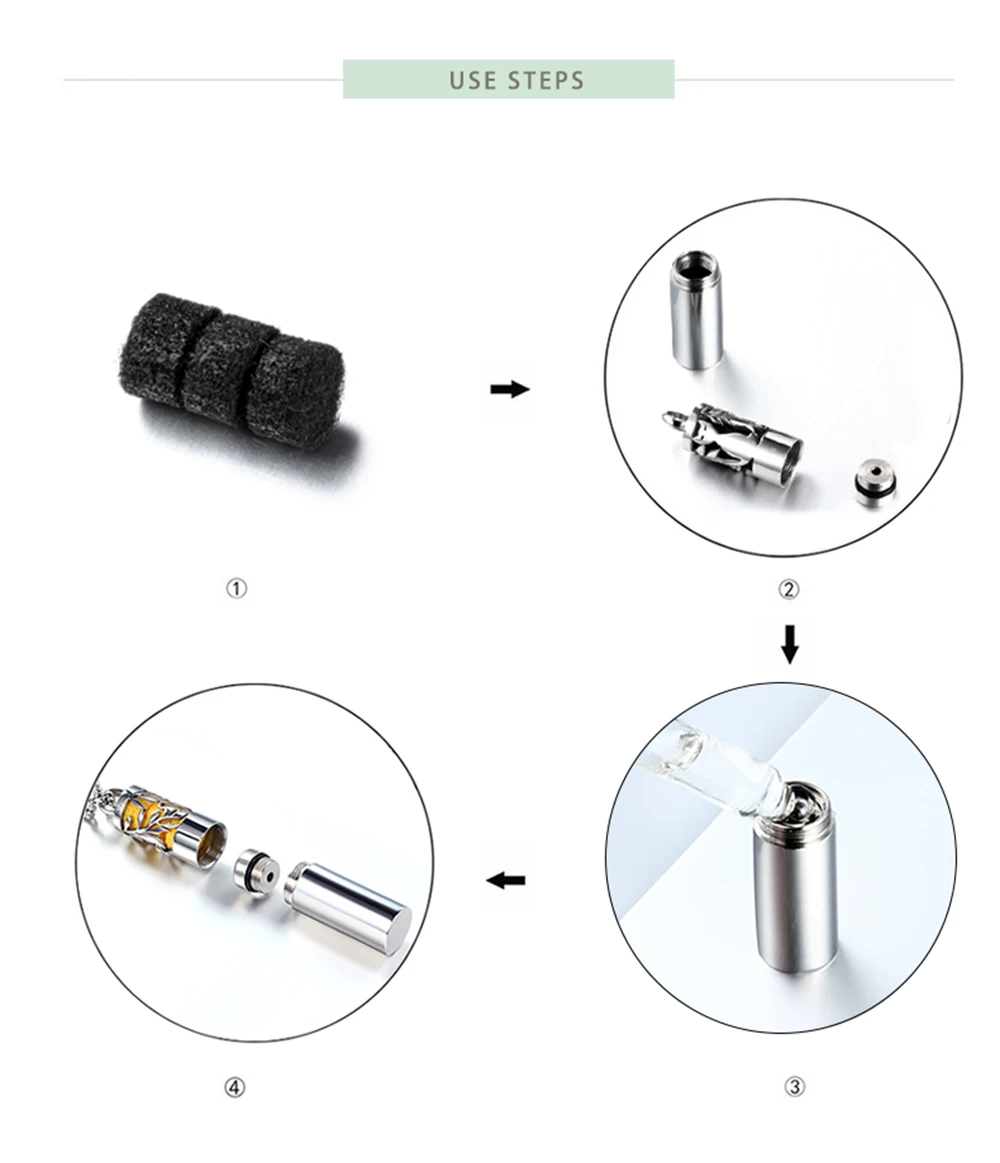 USE STEPS

①

②

④

③