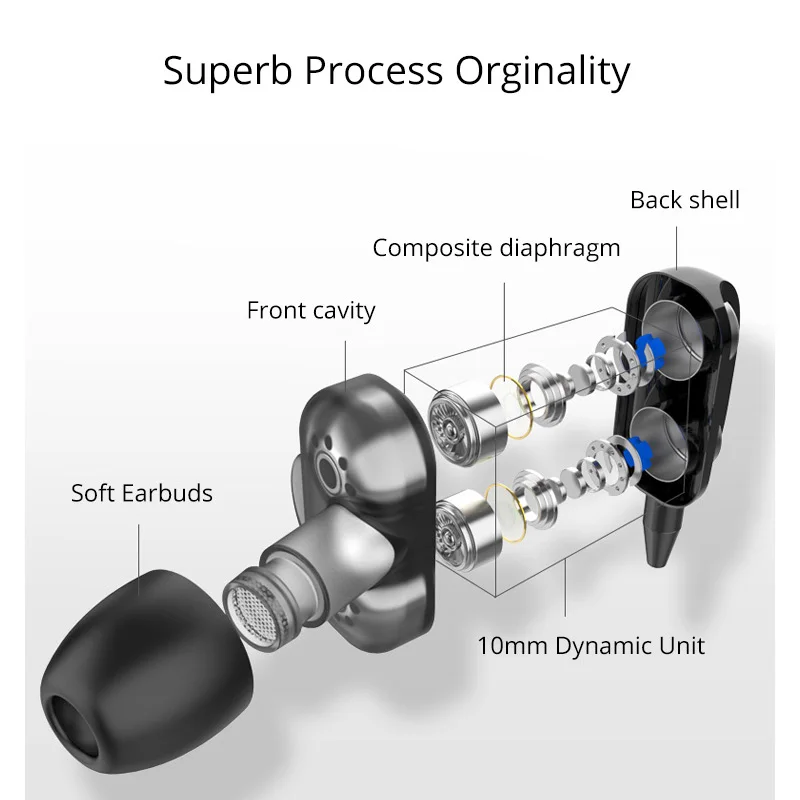 Superb Process Orginality

Back shell

Composite diaphragm

Front cavity

Soft Earbuds

10mm Dynamic Unit