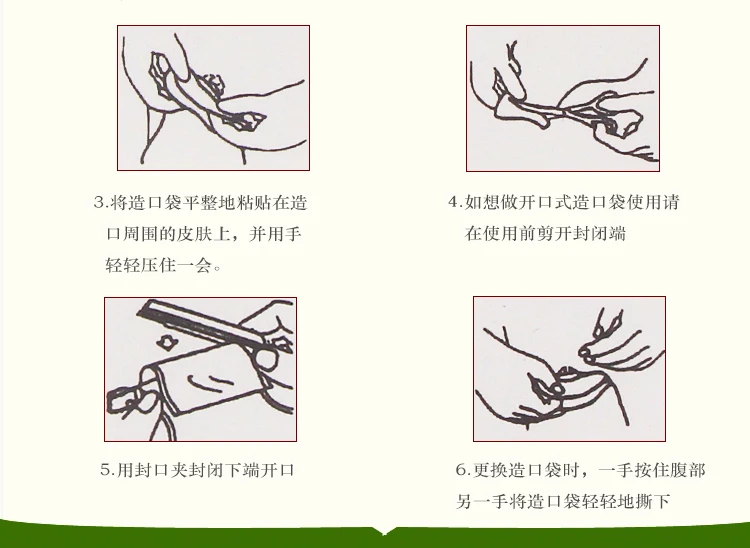 3.将造口袋平整地粘贴在造口周围的皮肤上，并用手轻轻压住一会。

4.如想做开口式造口袋使用请在使用前剪开封闭端

5.用封口夹封闭下端开口

6.更换造口袋时，一手按住腹部另一手将造口袋轻轻地撕下