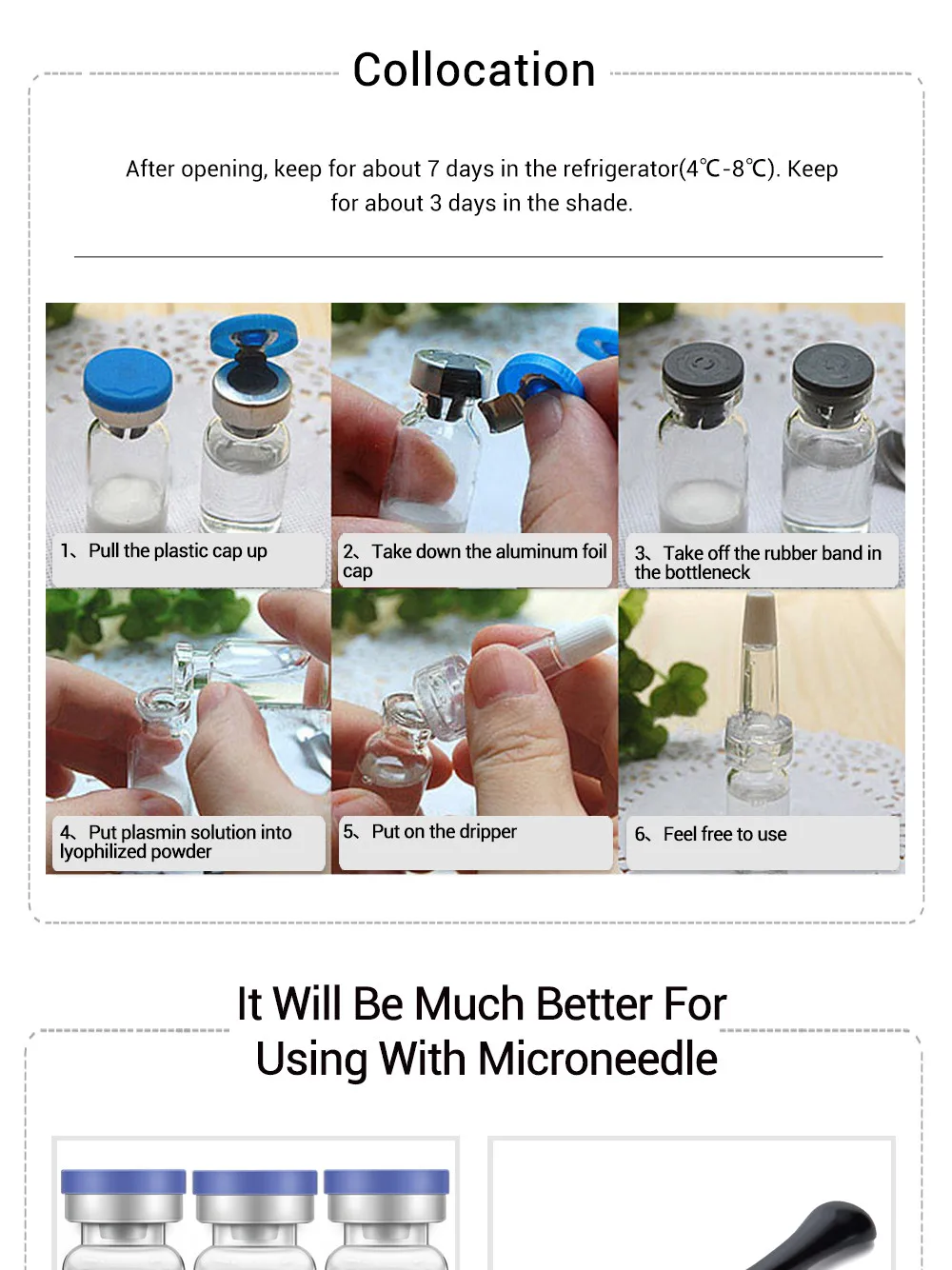 Collocation

After opening, keep for about 7 days in the refrigerator(4℃-8℃). Keep for about 3 days in the shade.

1、Pull the plastic cap up

2、Take down the aluminum foil cap

3、Take off the rubber band in the bottleneck

4、Put plasmin solution into lyophilized powder

5、Put on the dripper

6、Feel free to use

It Will Be Much Better For Using With Microneedle