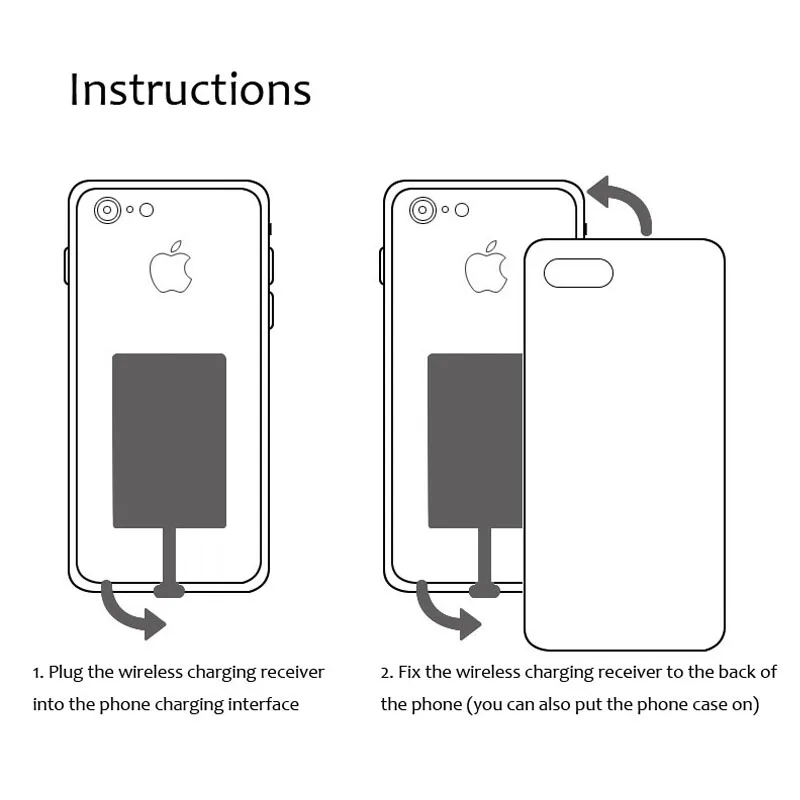 Instructions

1. Plug the wireless charging receiver into the phone charging interface

2. Fix the wireless charging receiver to the back of the phone (you can also put the phone case on)